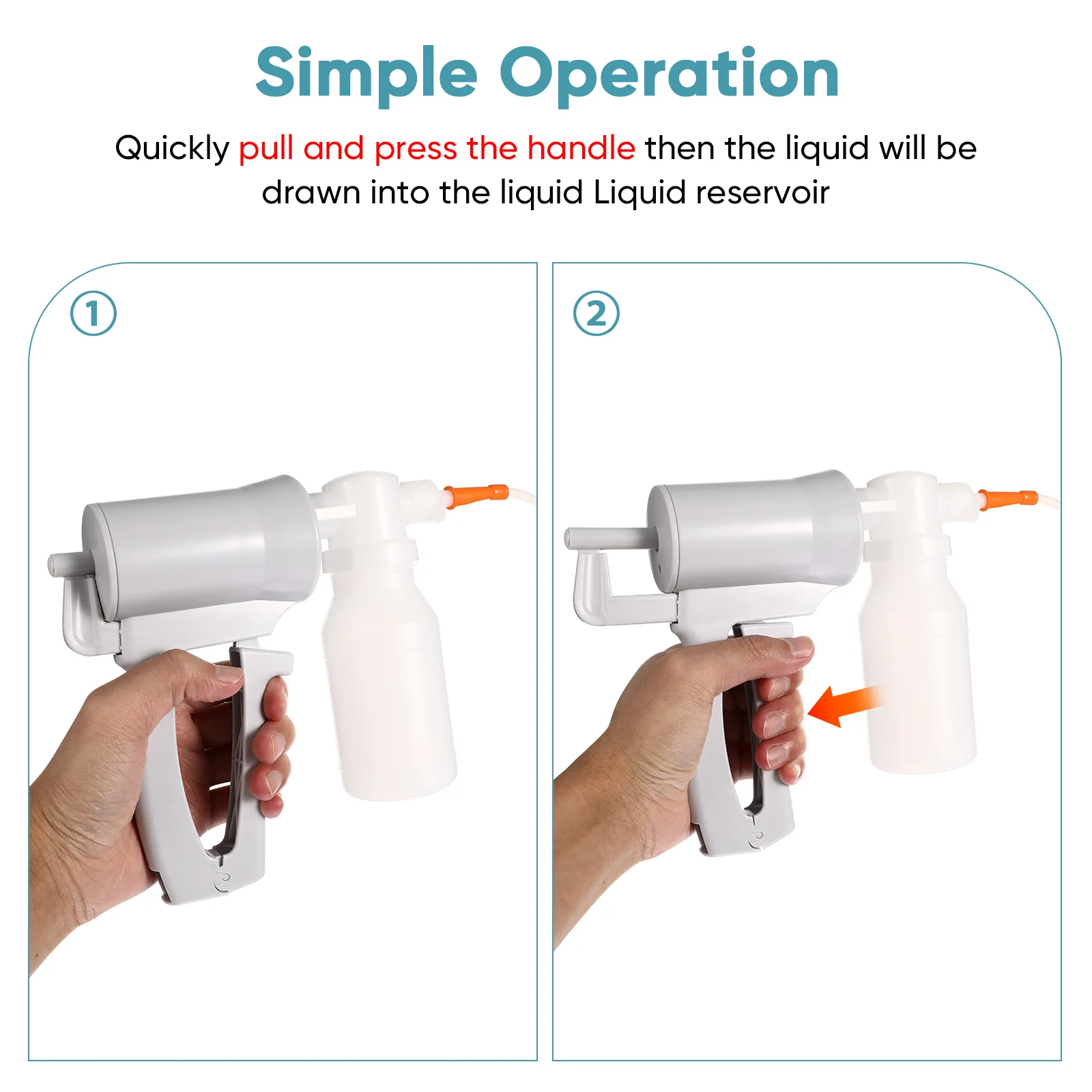 Simple Operation

Quickly pull and press the handle then the liquid will be drawn into the liquid Liquid reservoir

①

②