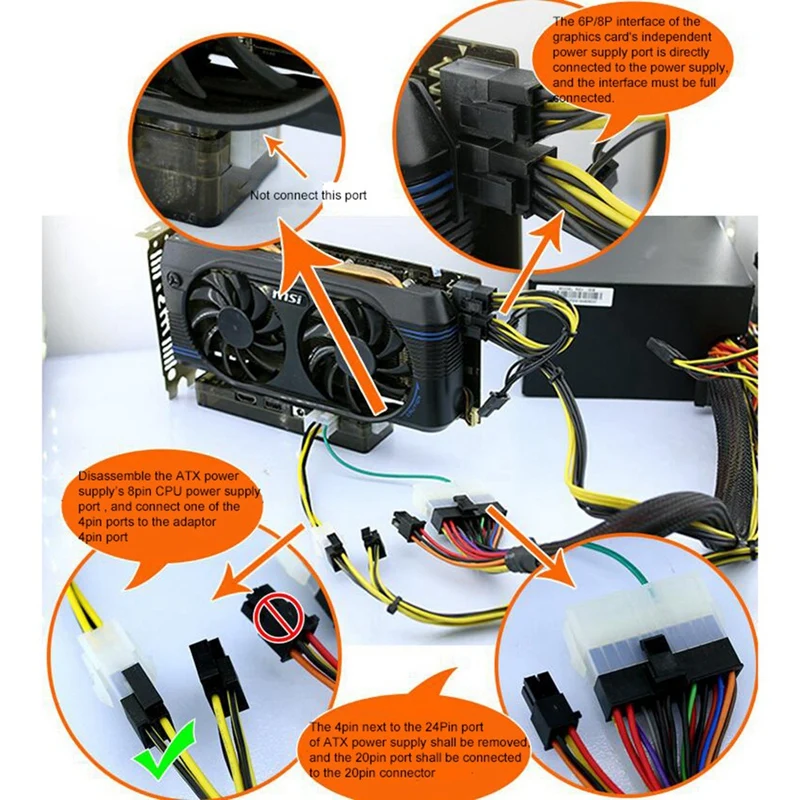 The 6P/8P interface of the graphics card's independent power supply port is directly connected to the power supply, and the interface must be full connected.

Not connect this port

msi

Disassemble the ATX power supply's 8pin CPU power supply port , and connect one of the 4pin ports to the adaptor 4pin port

The 4pin next to the 24Pin port of ATX power supply shall be removed and the 20pin port shall be connected to the 20pin connector