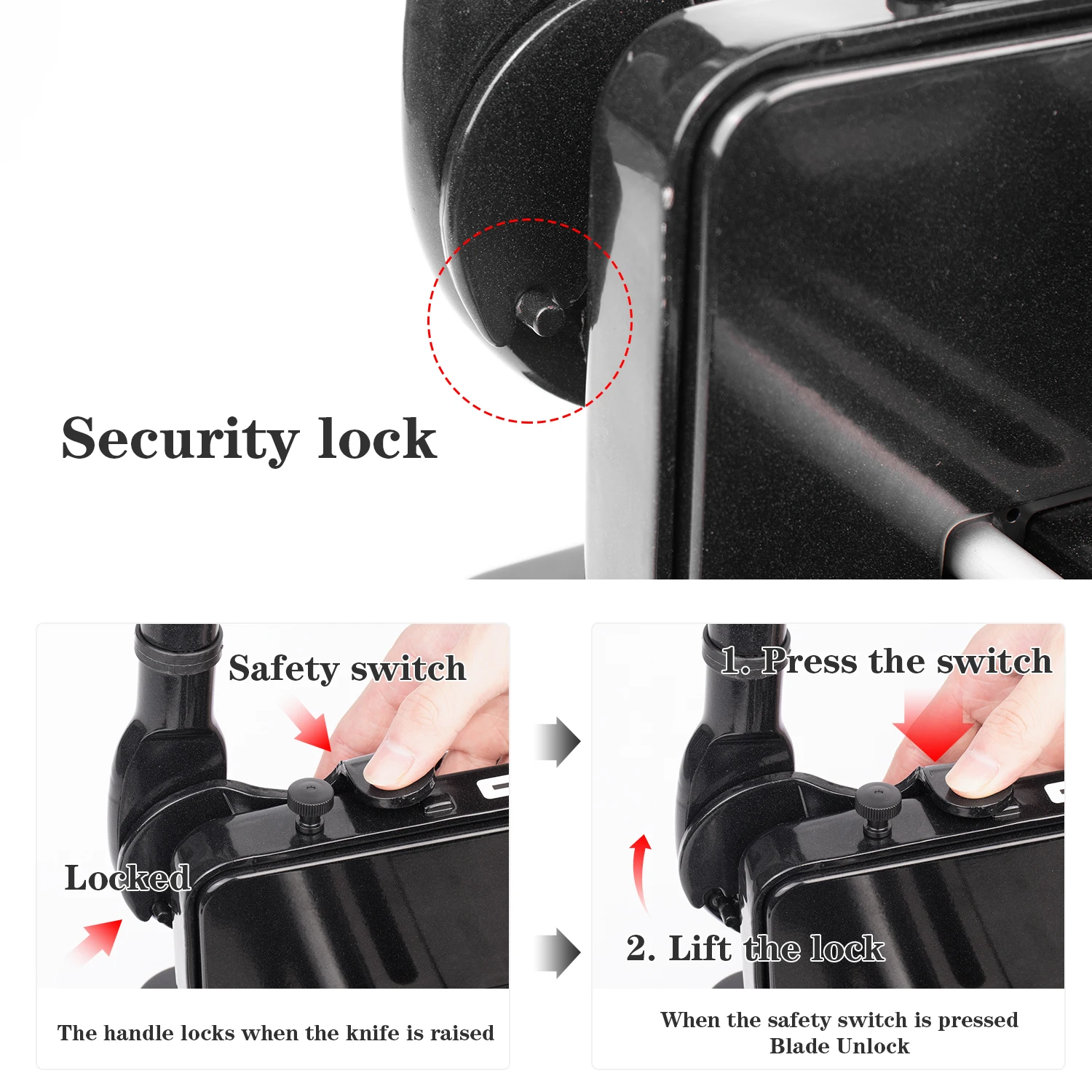 Security lock

Safety switch

Locked

The handle locks when the knife is raised

1. Press the switch

2. Lift the lock

When the safety switch is pressed
Blade Unlock