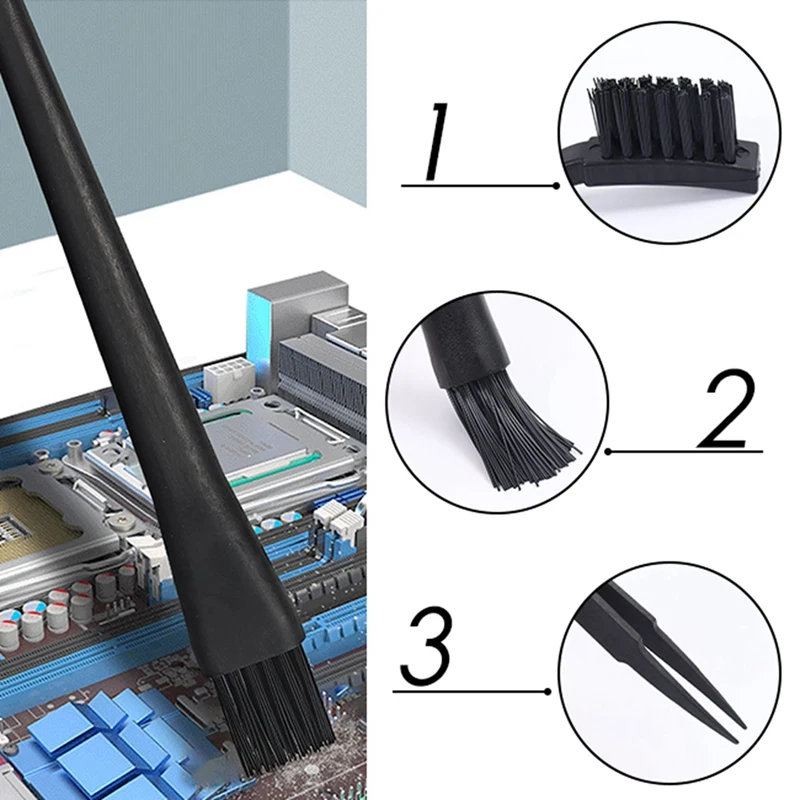 1

2

3