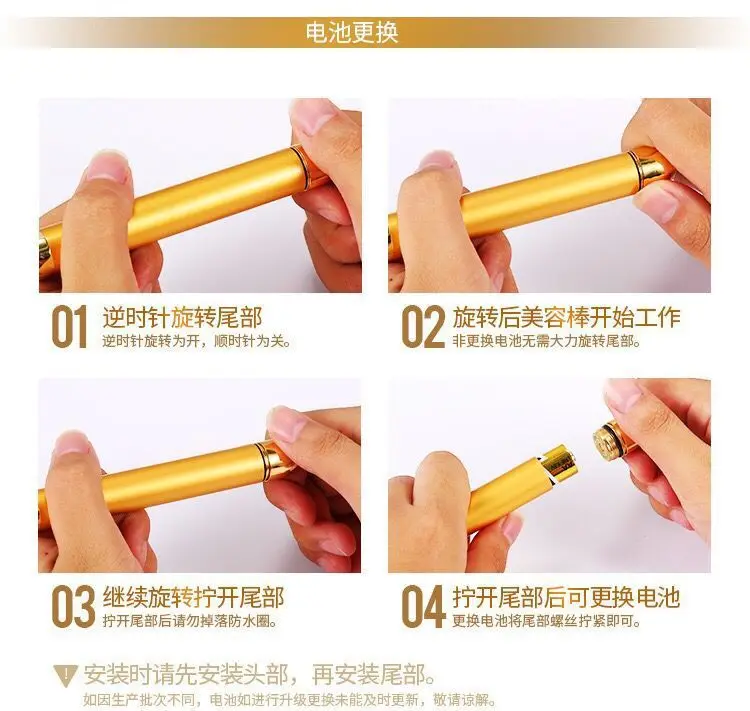 电池更换

01 逆时针旋转尾部
逆时针旋转为开，顺时针为关。

02 旋转后美容棒开始工作
非更换电池无需大力旋转尾部。

03 继续旋转拧开尾部
拧开尾部后请勿掉落防水圈。

04 拧开尾部后可更换电池
更换电池将尾部螺丝拧紧即可。

安装时请先安装头部，再安装尾部。
如因生产批次不同，电池如进行升级更换未能及时更新，敬请谅解。