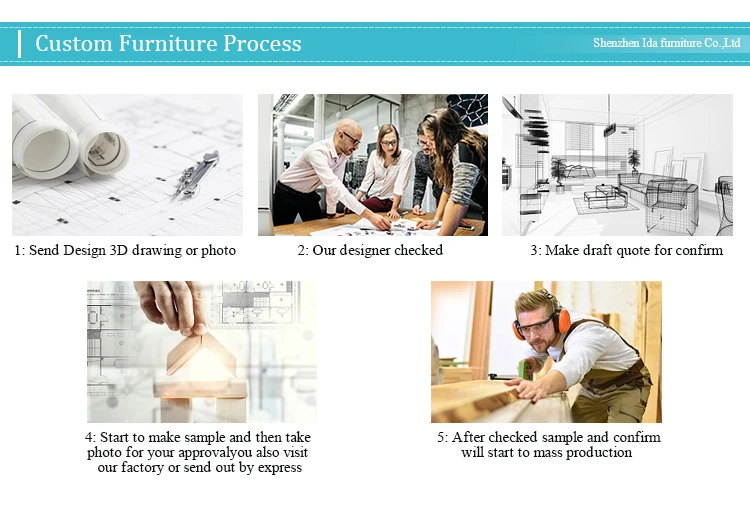 Custom Furniture Process

Shenzhen Ida furniture Co.,Ltd

1: Send Design 3D drawing or photo

2: Our designer checked

3: Make draft quote for confirm

4: Start to make sample and then take photo for your approvalyou also visit our factory or send out by express

5: After checked sample and confirm will start to mass production