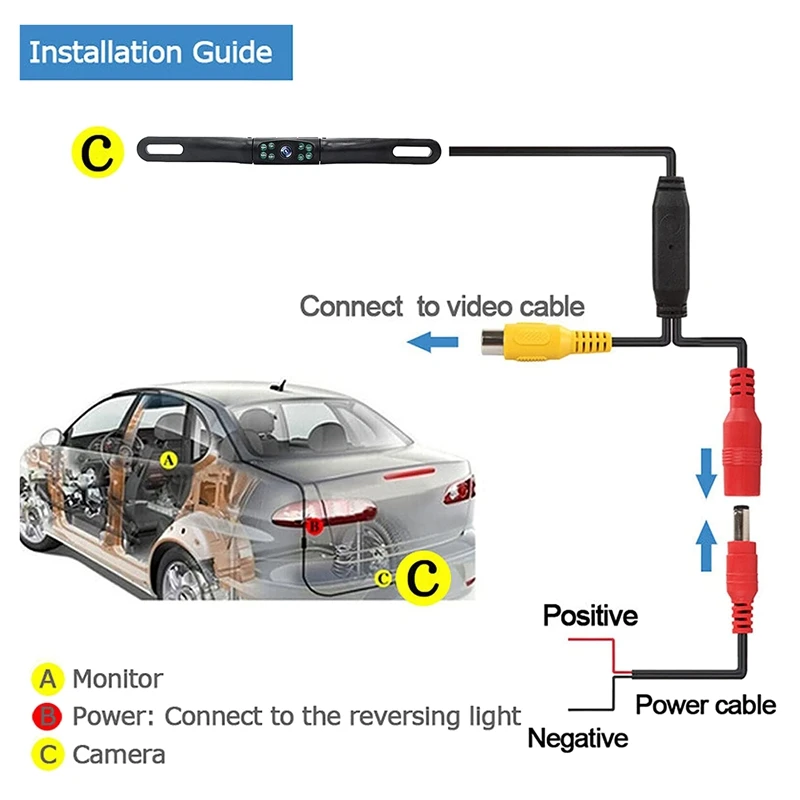 Installation Guide

C

Connect to video cable

A

B

C

C

Positive

Power cable

Negative

A Monitor
B Power: Connect to the reversing light
C Camera