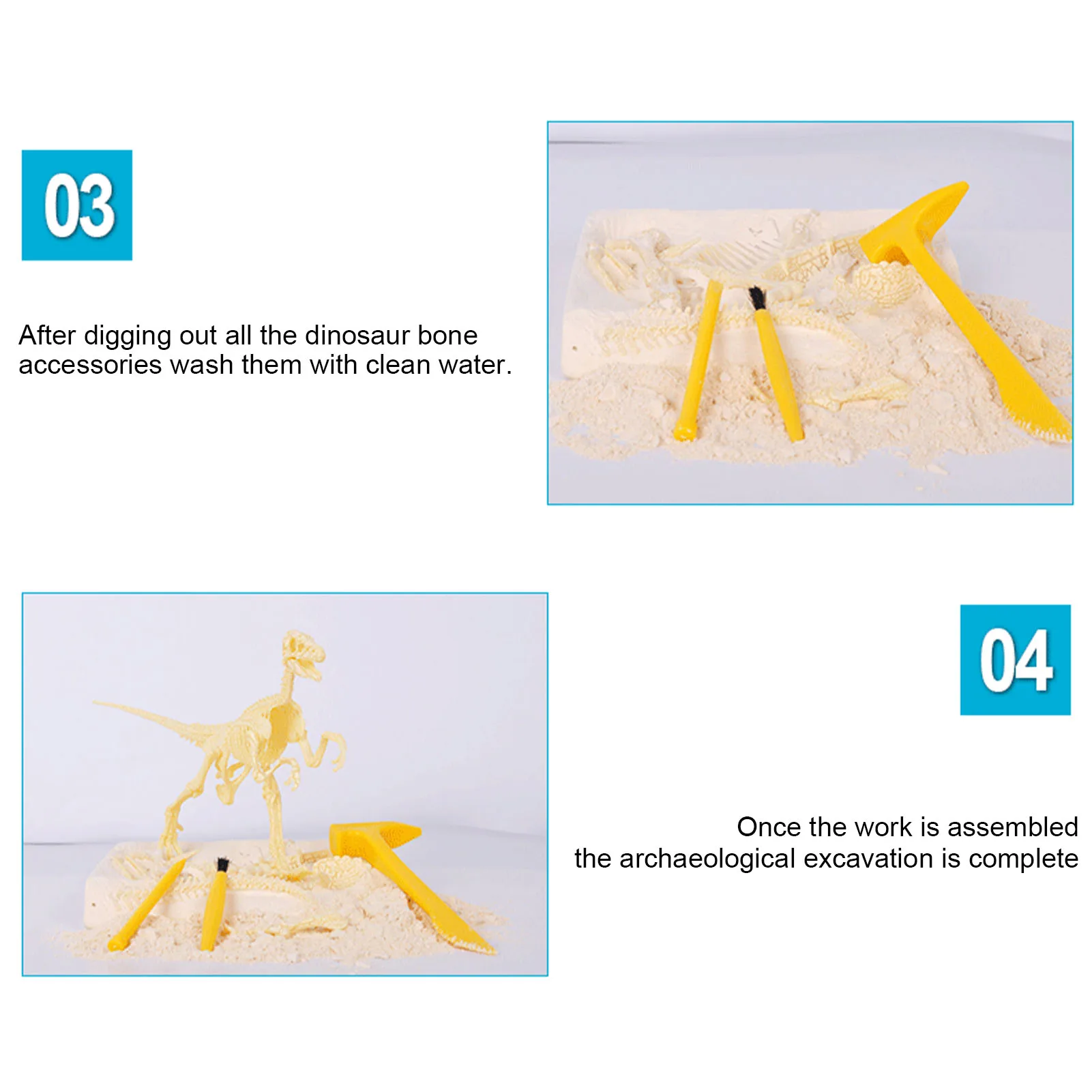 03

After digging out all the dinosaur bone accessories wash them with clean water.

04

Once the work is assembled the archaeological excavation is complete