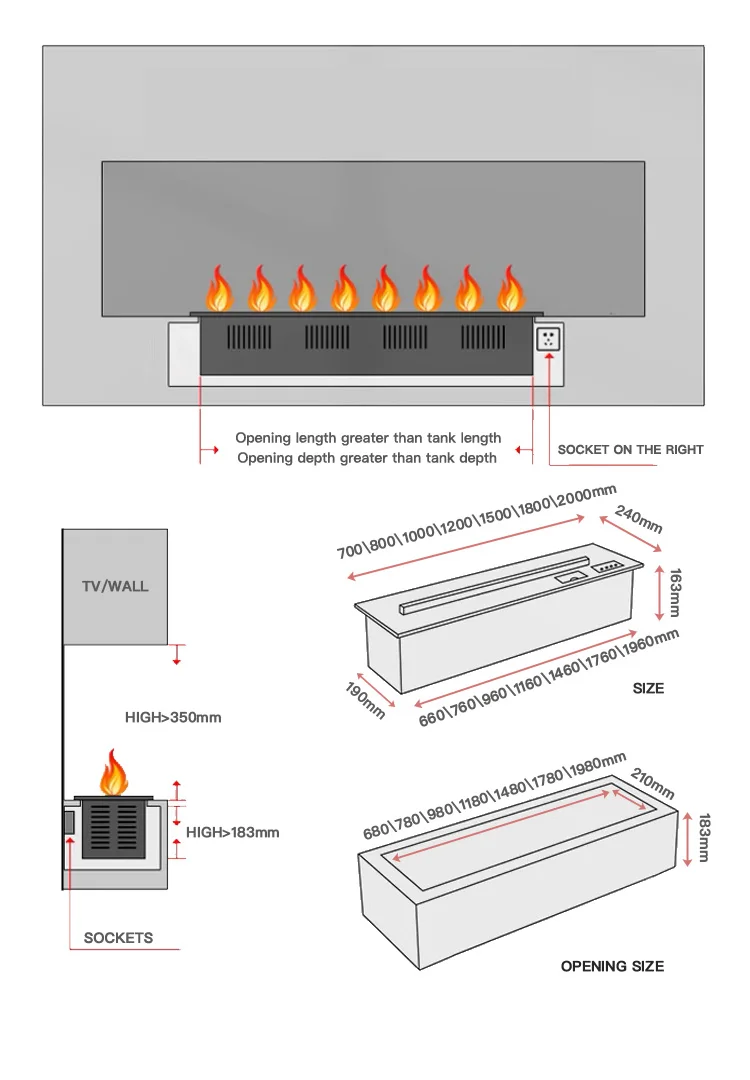 Opening length greater than tank length
Opening depth greater than tank depth

SOCKET ON THE RIGHT

TV/WALL

HIGH>350mm

HIGH>183mm

SOCKETS

700\800\1000\1200\1500\1800\2000mm

240mm

163mm

190mm

660\760\960\1160\1460\1760\1960mm

SIZE

680\780\980\1180\1480\1780\1980mm

210mm

183mm

OPENING SIZE