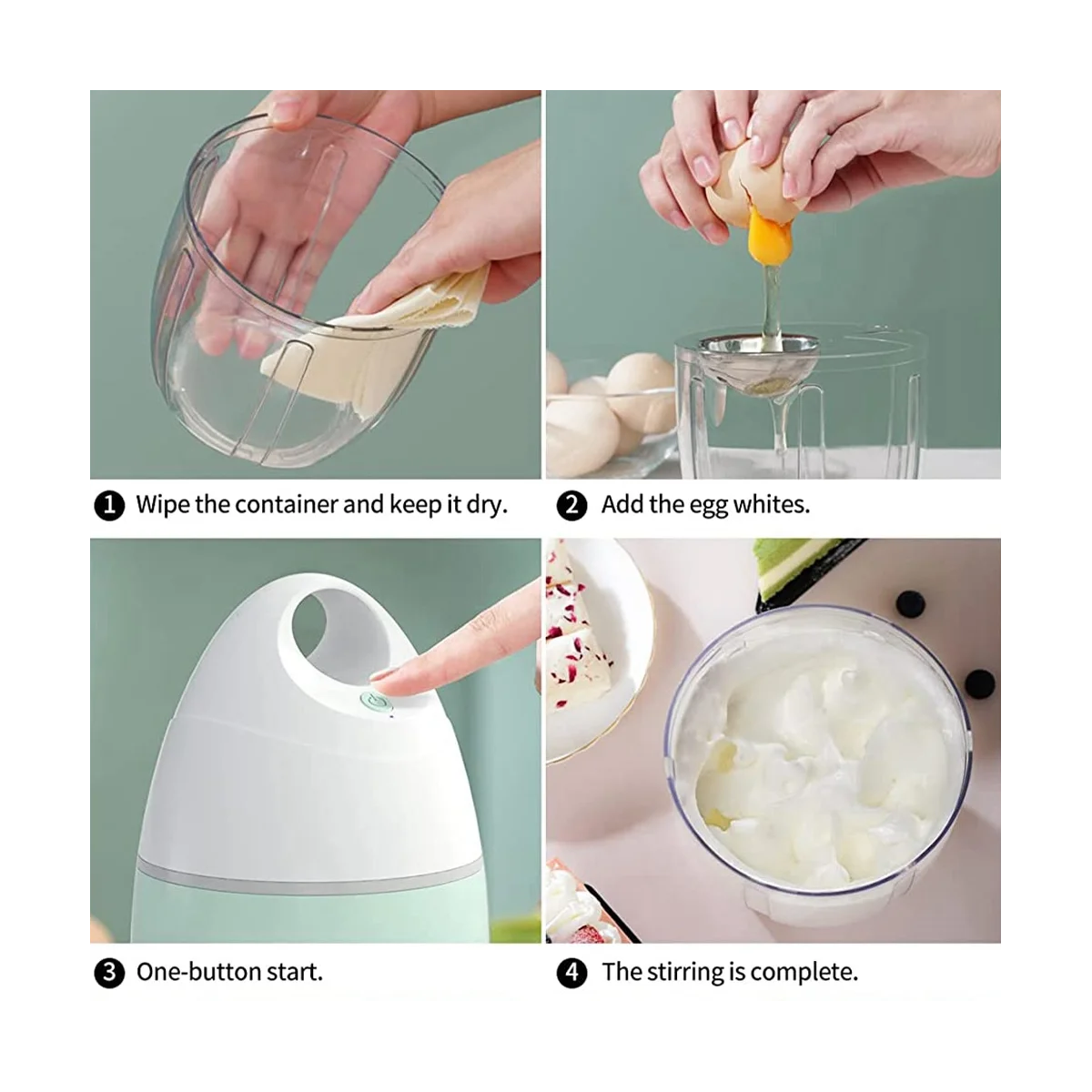 1 Wipe the container and keep it dry.

2 Add the egg whites.

3 One-button start.

4 The stirring is complete.