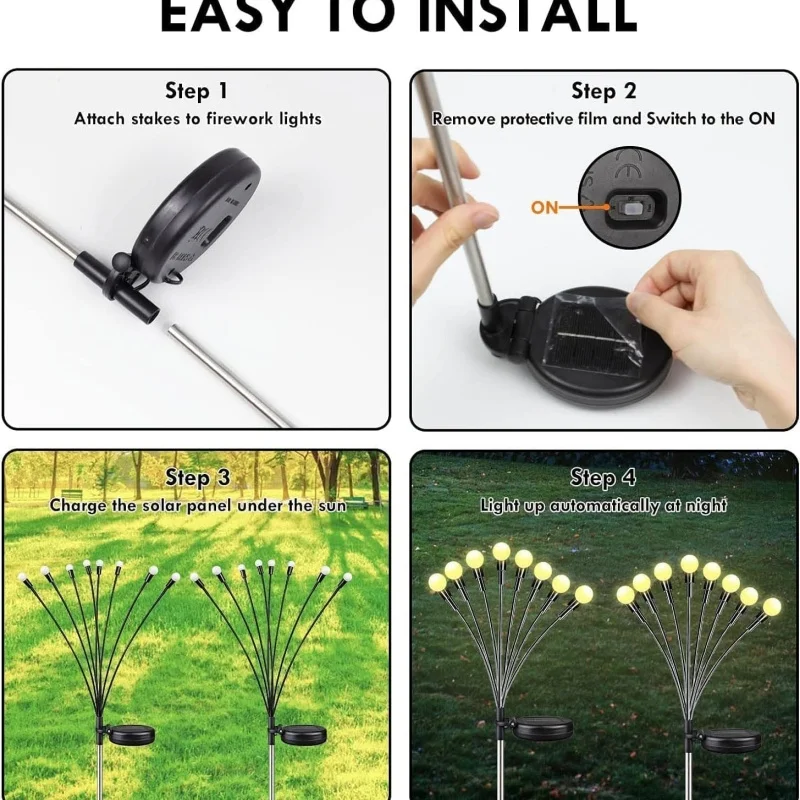 EASY TO INSTALL

Step 1
Attach stakes to firework lights

Step 2
Remove protective film and Switch to the ON

ON

Step 3
Charge the solar panel under the sun

Step 4
Light up automatically at night