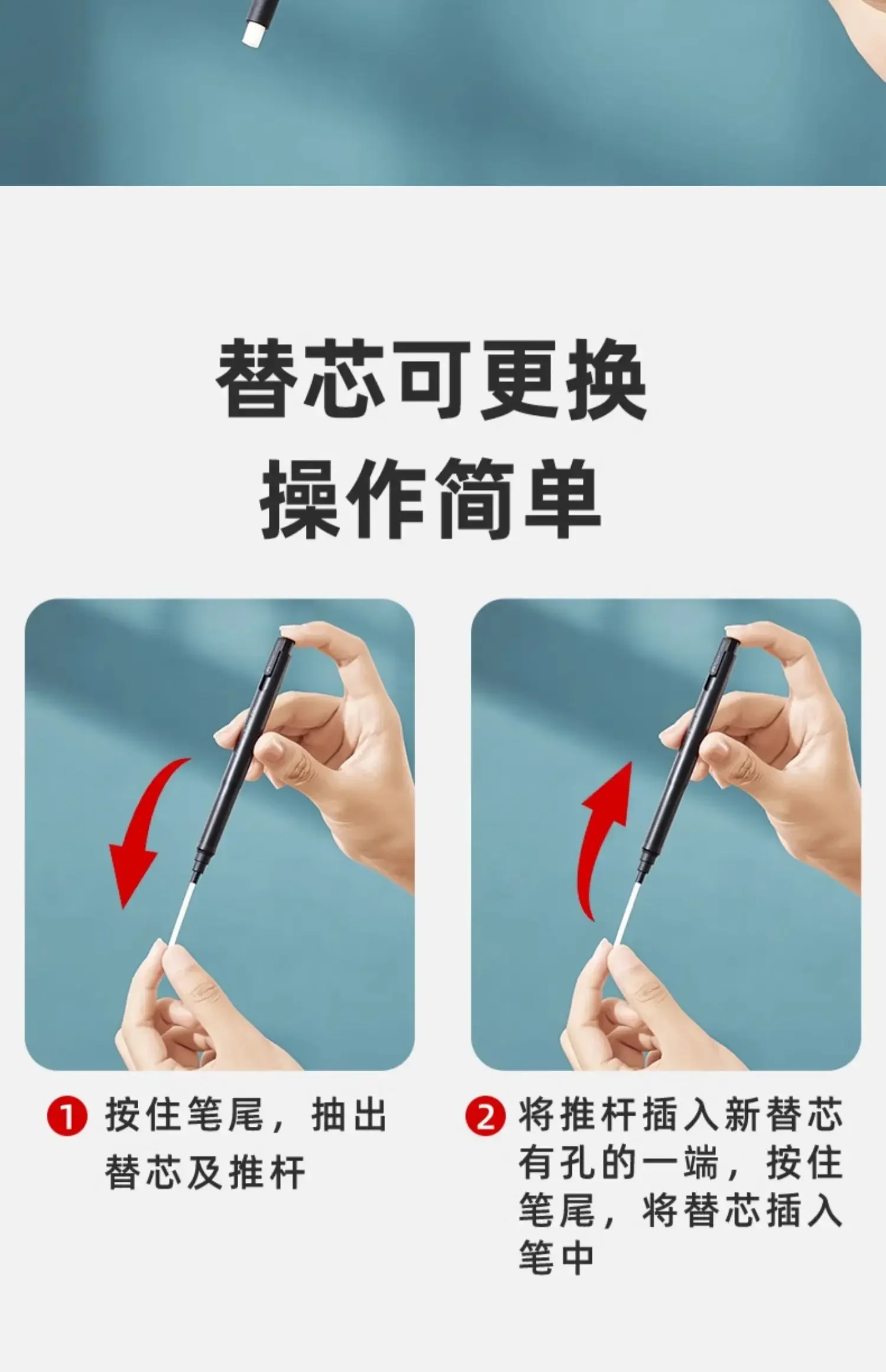 替芯可更换
操作简单

1 按住笔尾，抽出替芯及推杆

2 将推杆插入新替芯有孔的一端，按住笔尾，将替芯插入笔中