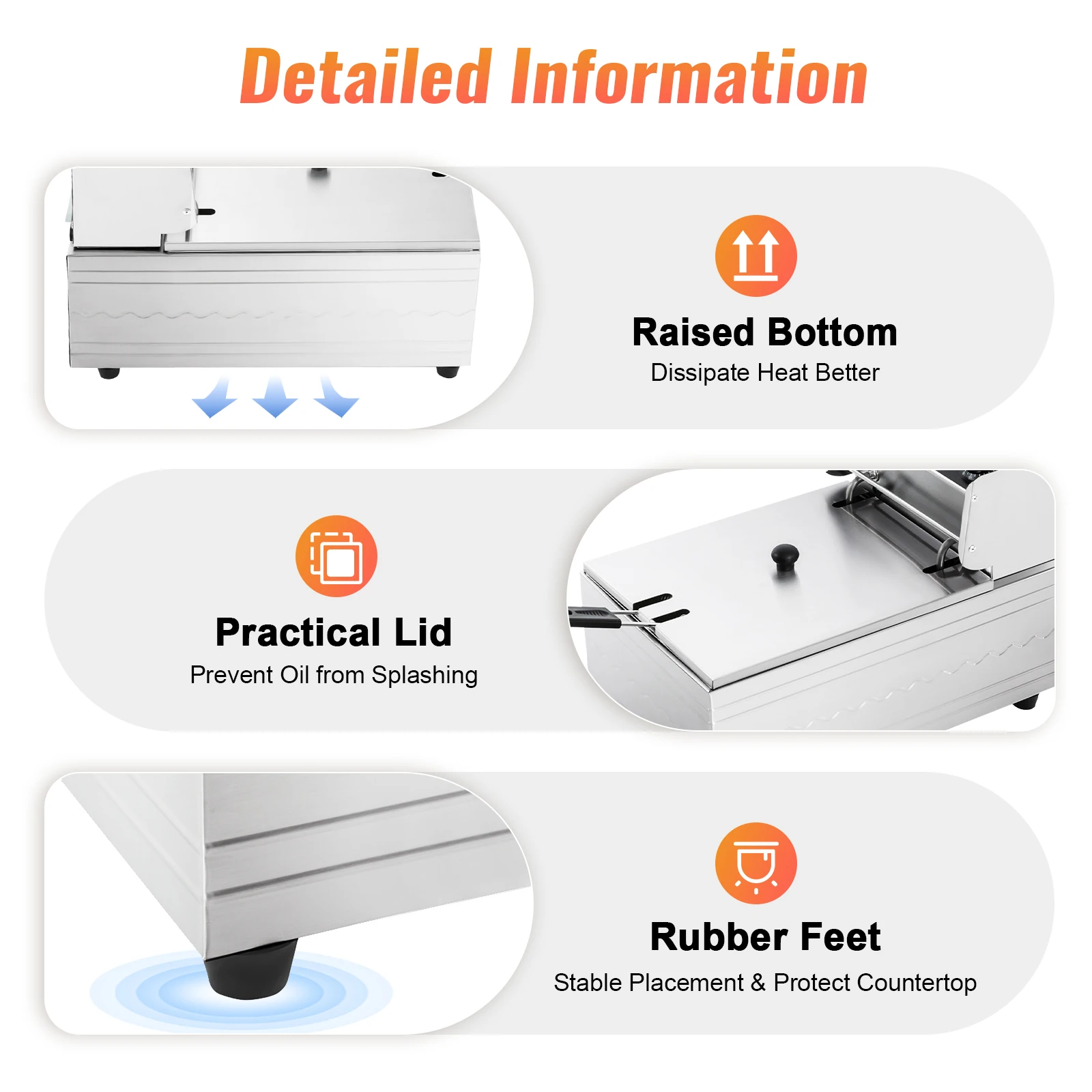 Detailed Information

Raised Bottom
Dissipate Heat Better

Practical Lid
Prevent Oil from Splashing

Rubber Feet
Stable Placement & Protect Countertop