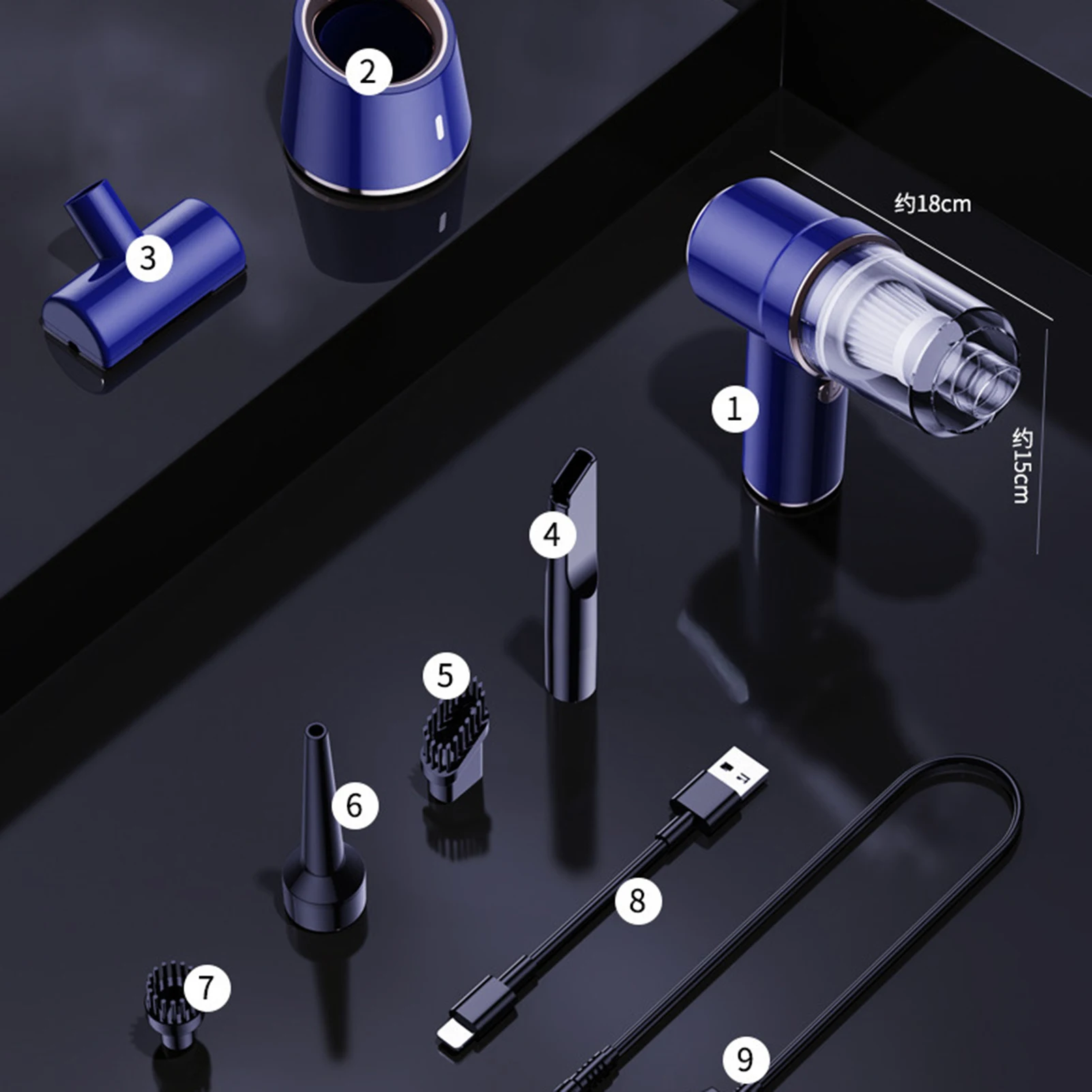 2

3

约18cm

1

约15cm

4

5

6

8

7

9