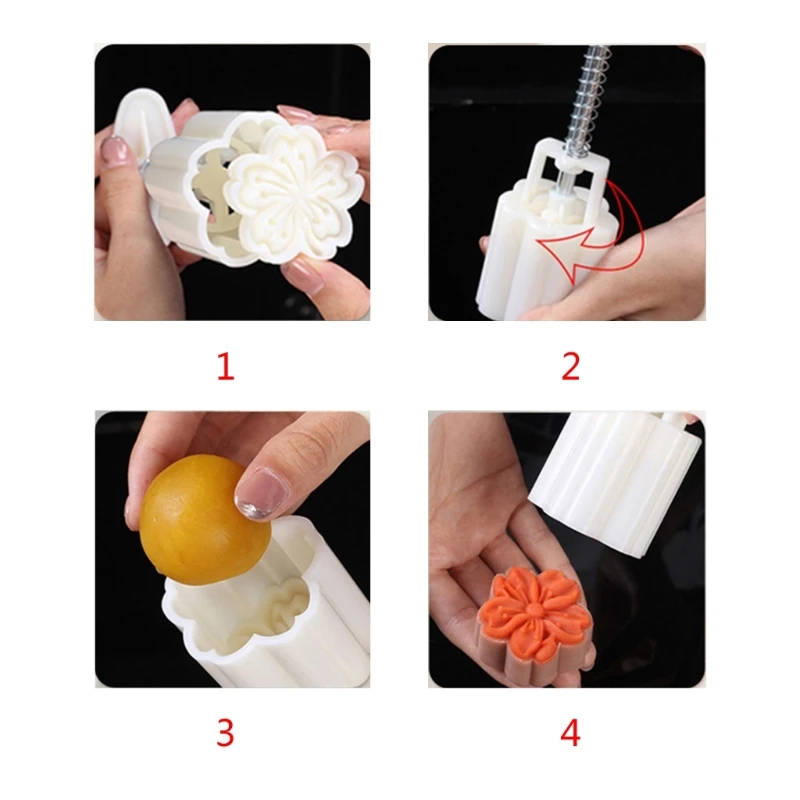 1

2

3

4