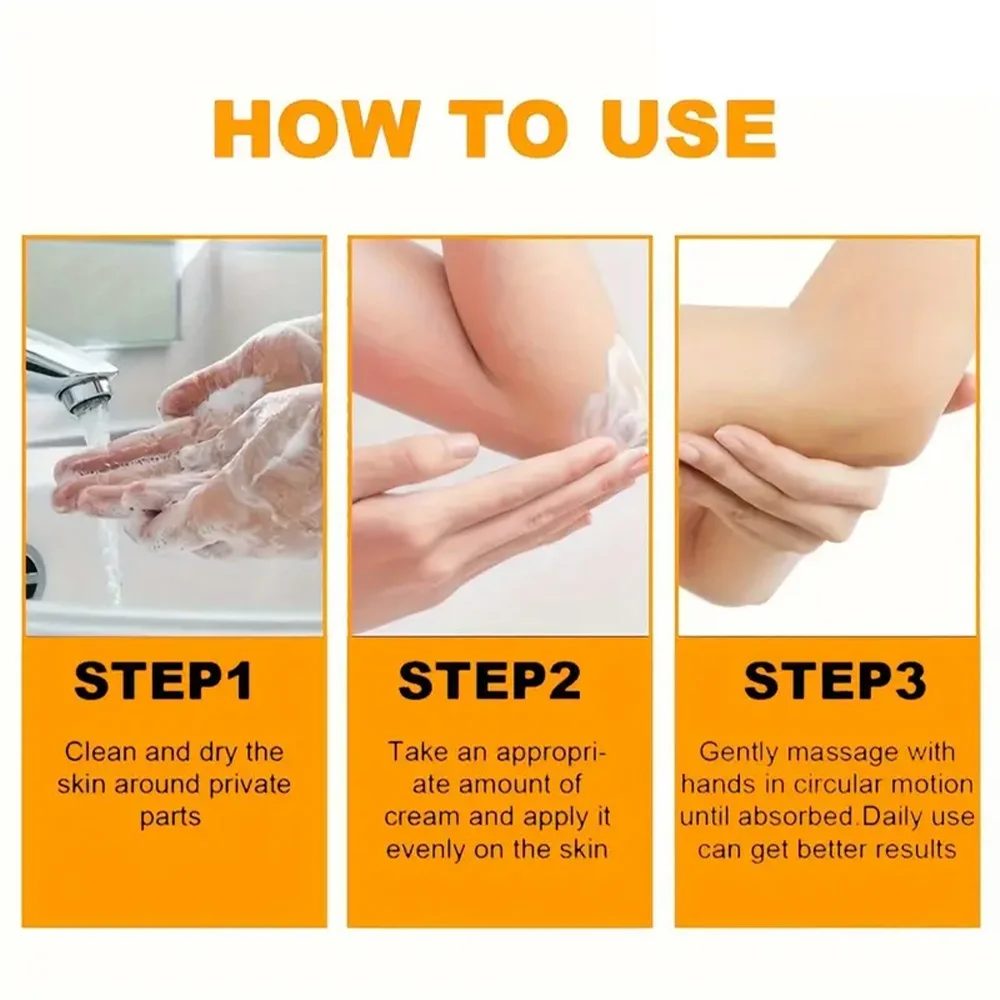 HOW TO USE

STEP1

Clean and dry the skin around private parts

STEP2

Take an appropriate amount of cream and apply it evenly on the skin

STEP3

Gently massage with hands in circular motion until absorbed.Daily use can get better results