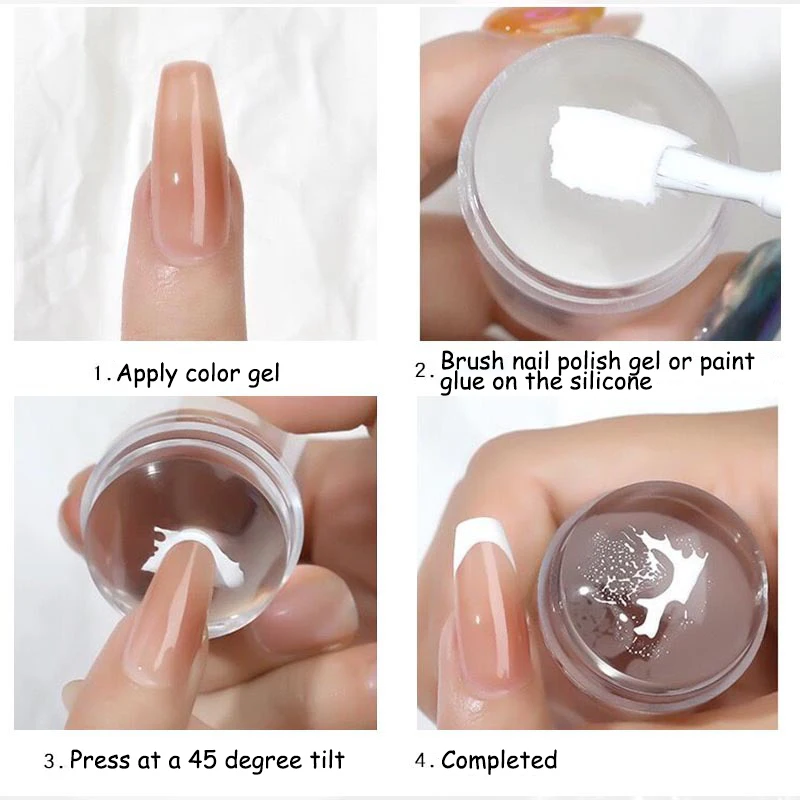 1. Apply color gel

2. Brush nail polish gel or paint glue on the silicone

3. Press at a 45 degree tilt

4. Completed