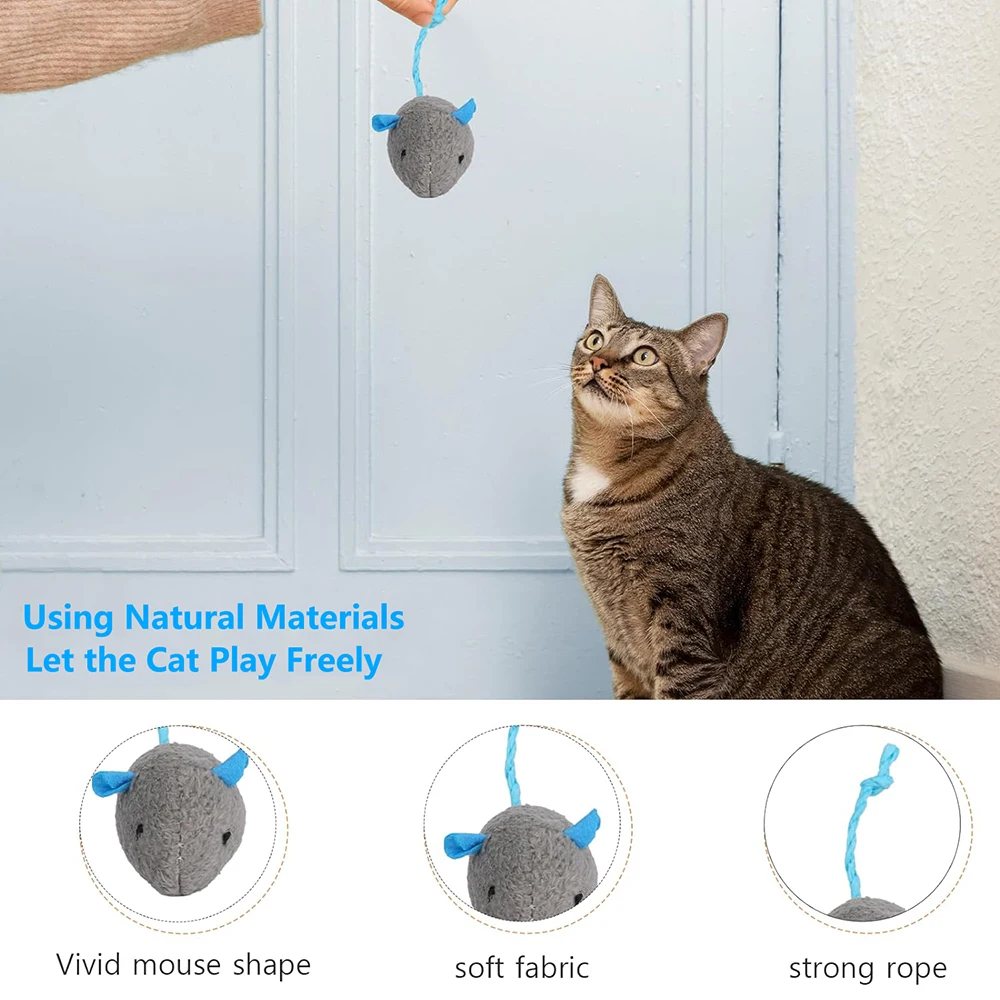 Using Natural Materials
Let the Cat Play Freely

Vivid mouse shape

soft fabric

strong rope