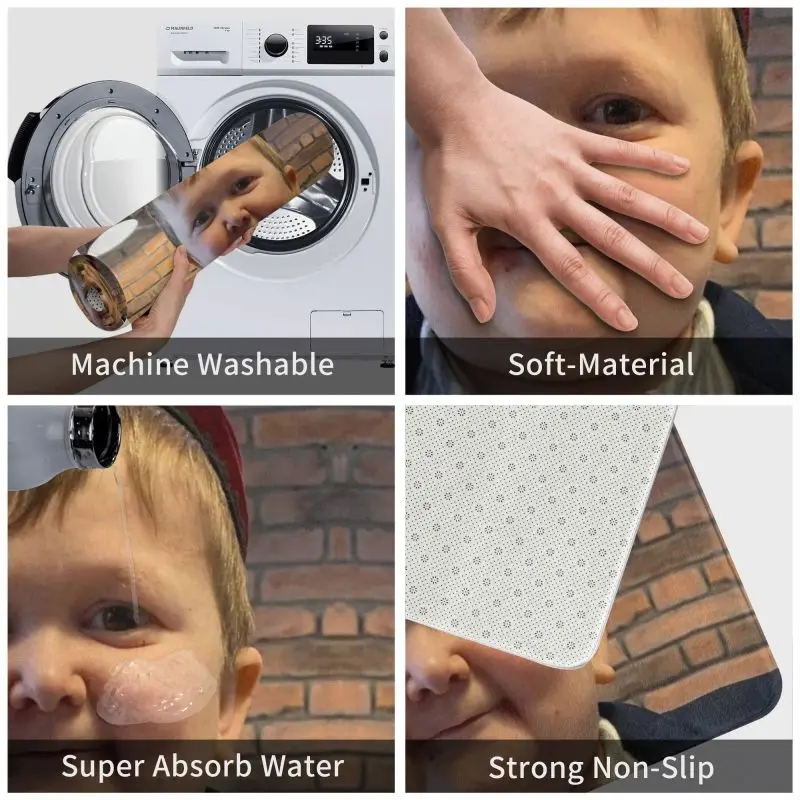 MAUNFELD

3:35

Machine Washable

Soft-Material

Super Absorb Water

Strong Non-Slip