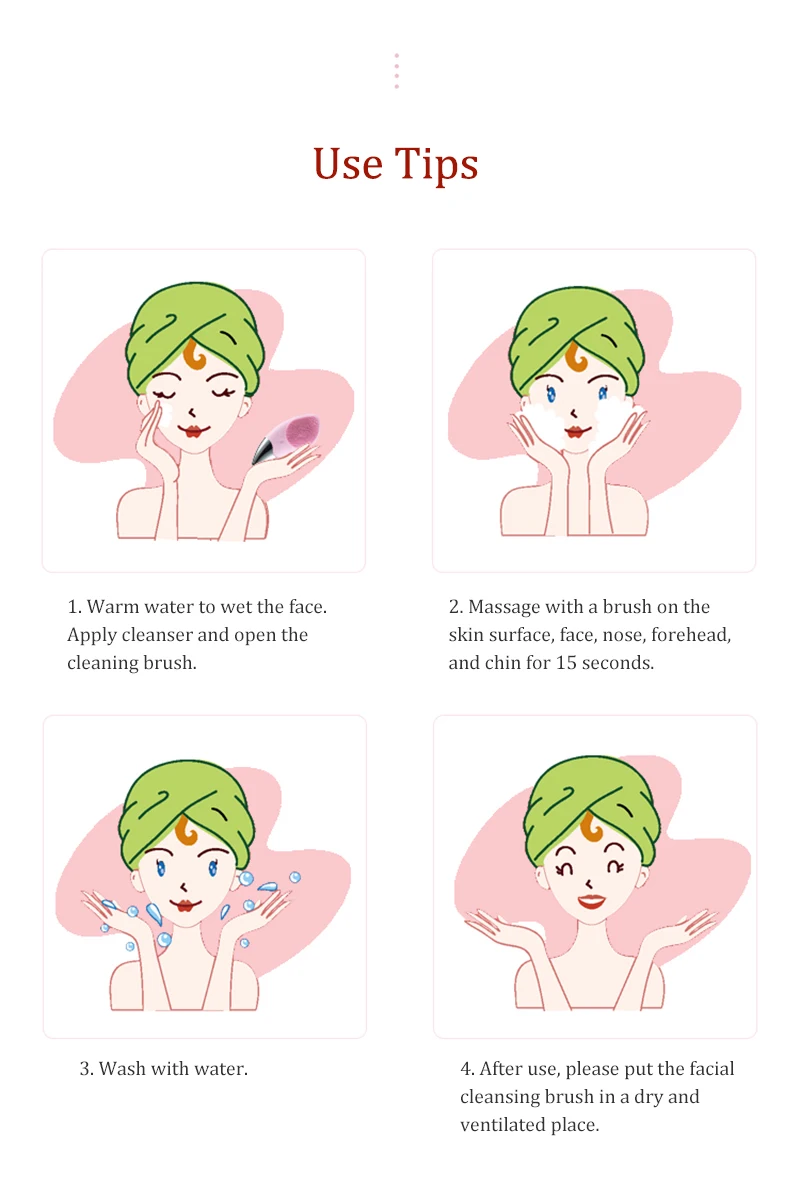 Use Tips

1. Warm water to wet the face. Apply cleanser and open the cleaning brush.

2. Massage with a brush on the skin surface, face, nose, forehead, and chin for 15 seconds.

3. Wash with water.

4. After use, please put the facial cleansing brush in a dry and ventilated place.