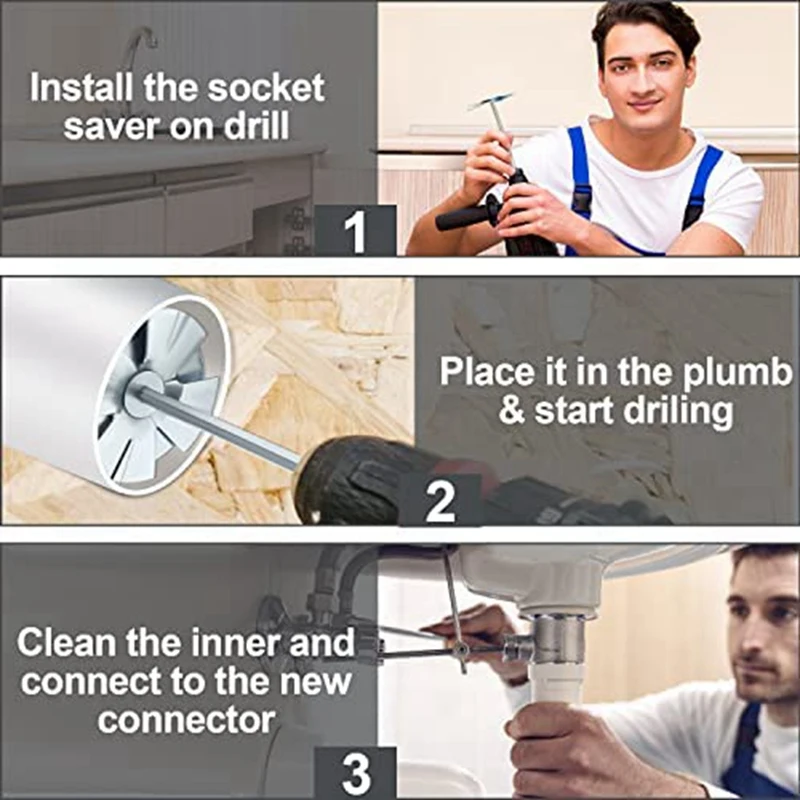 Install the socket saver on drill

1

Place it in the plumb & start driling

2

Clean the inner and connect to the new connector

3