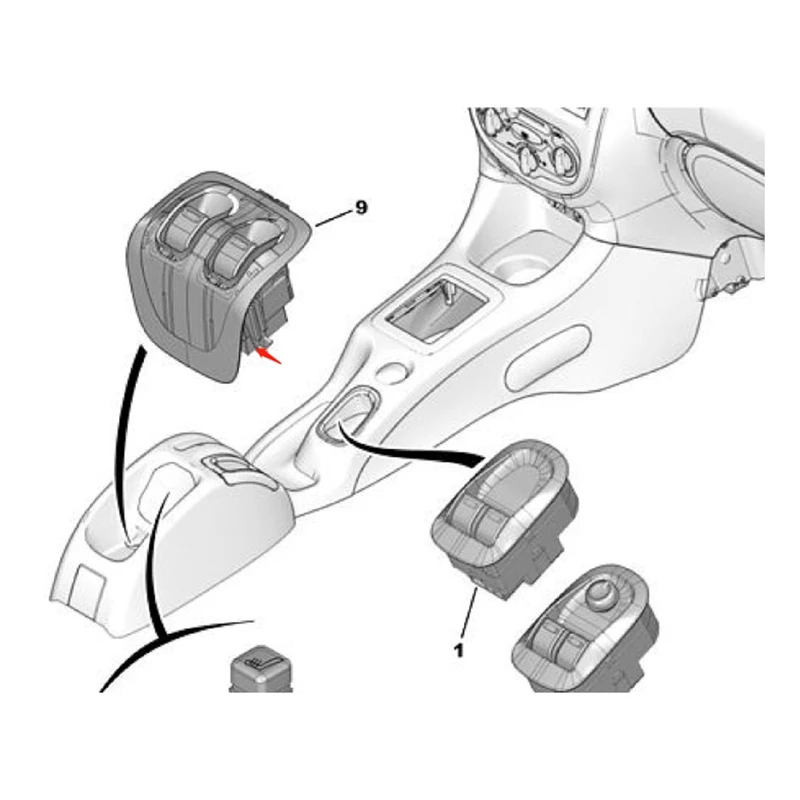 9

1