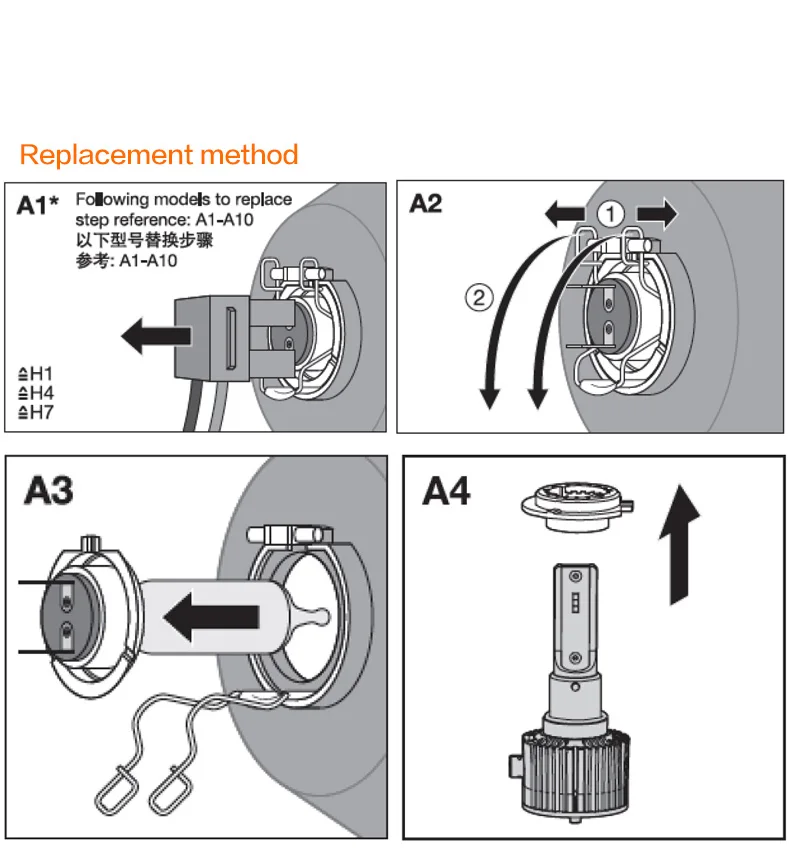 Replacement method

A1* Following models to replace step reference: A1-A10
以下型号替换步骤
参考: A1-A10

≙H1
≙H4
≙H7

A2
1
2

A3

A4