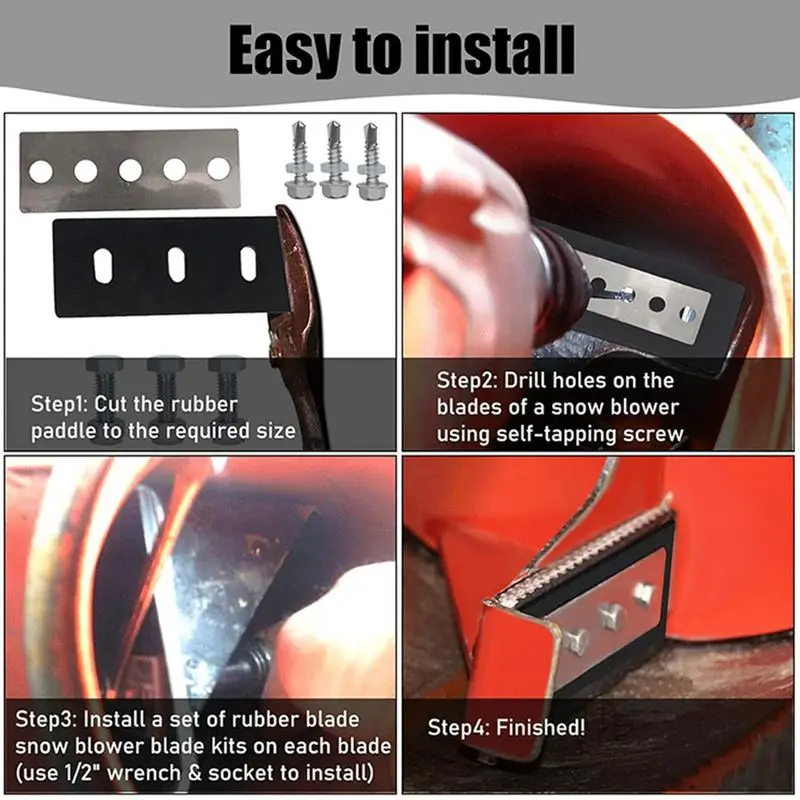 Easy to install

Step1: Cut the rubber paddle to the required size

Step2: Drill holes on the blades of a snow blower using self-tapping screw

Step3: Install a set of rubber blade snow blower blade kits on each blade (use 1/2" wrench & socket to install)

Step4: Finished!