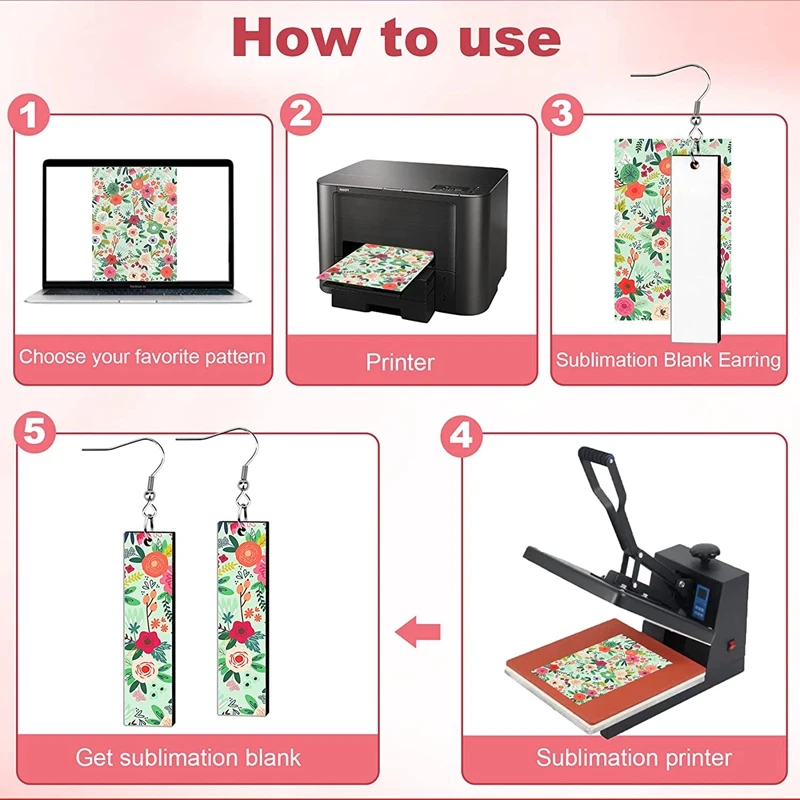 How to use

1
Choose your favorite pattern

2
Printer

3
Sublimation Blank Earring

5
Get sublimation blank

4
Sublimation printer