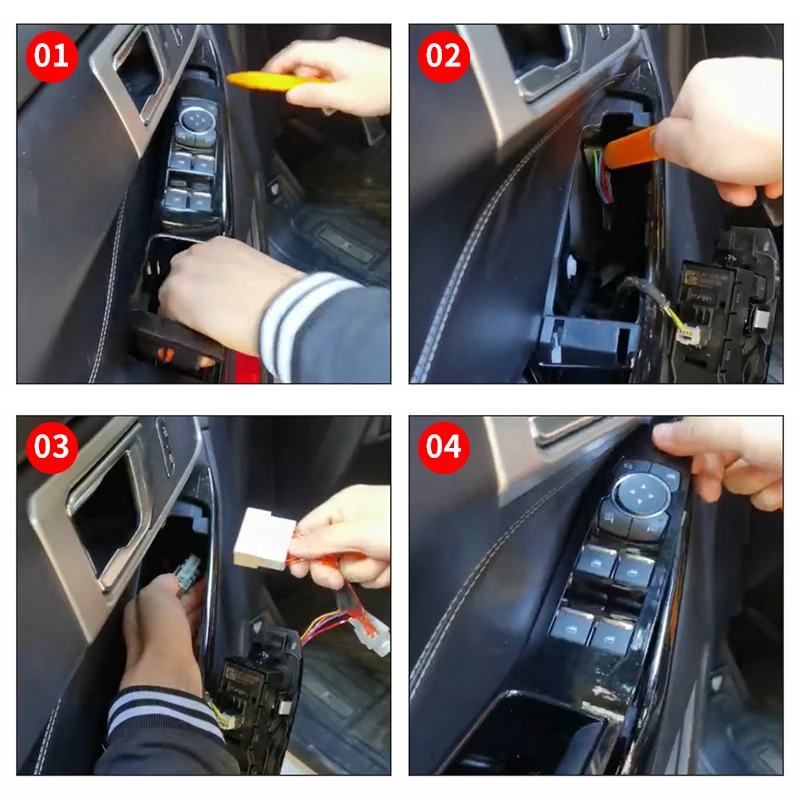 01

02

03

04