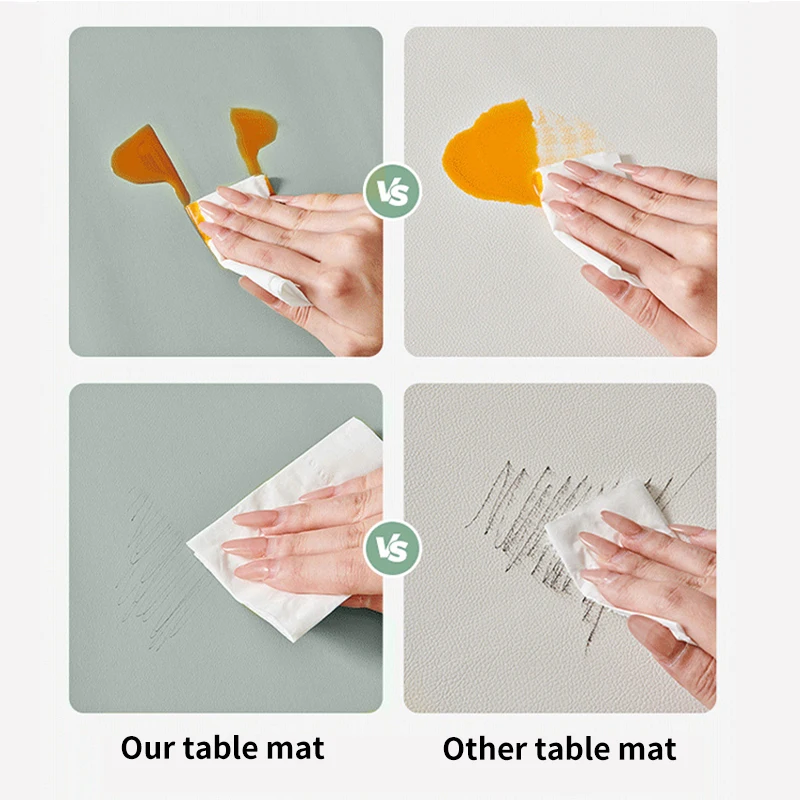 VS

VS

Our table mat

Other table mat