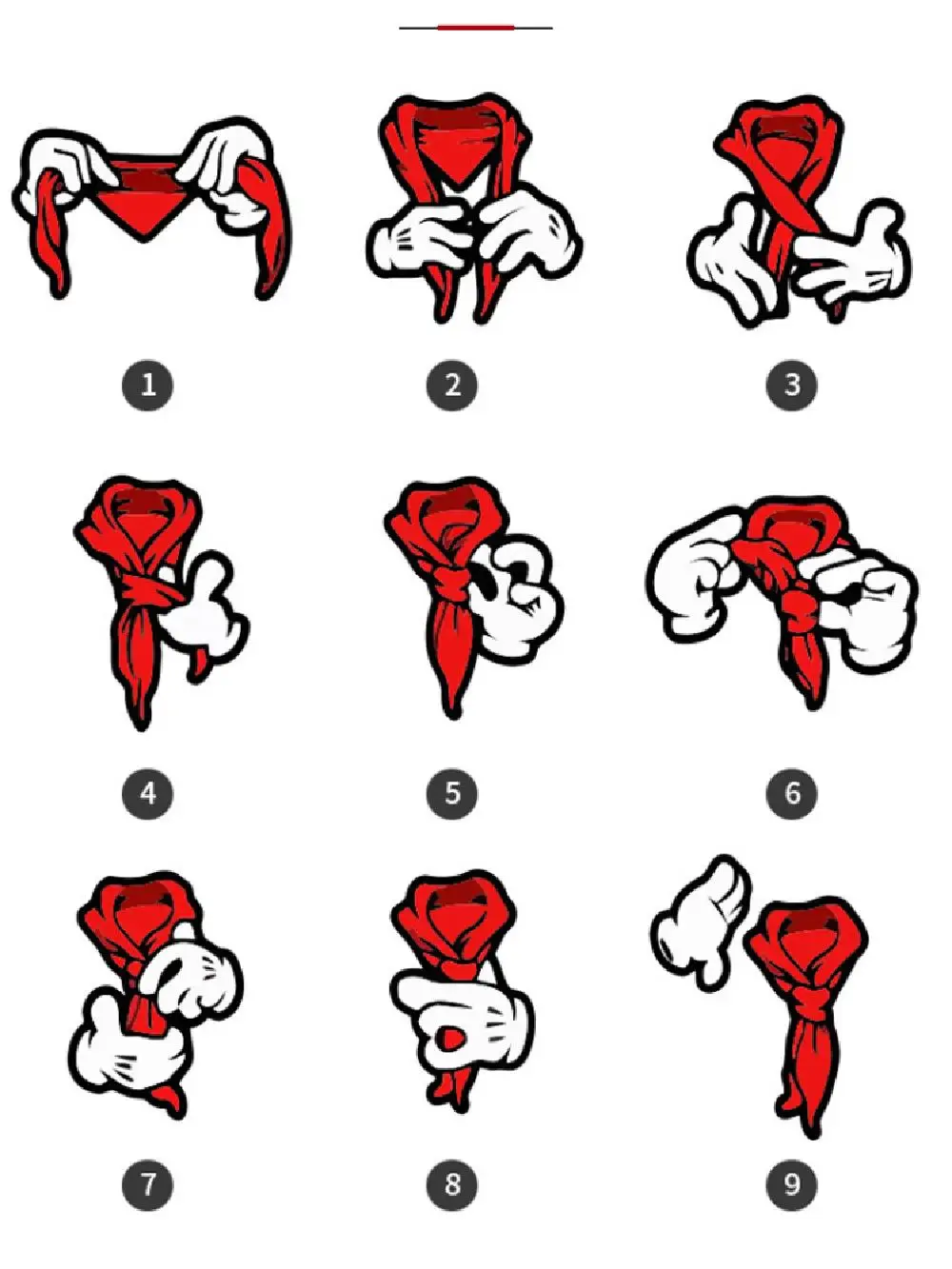 1

2

3

4

5

6

7

8

9