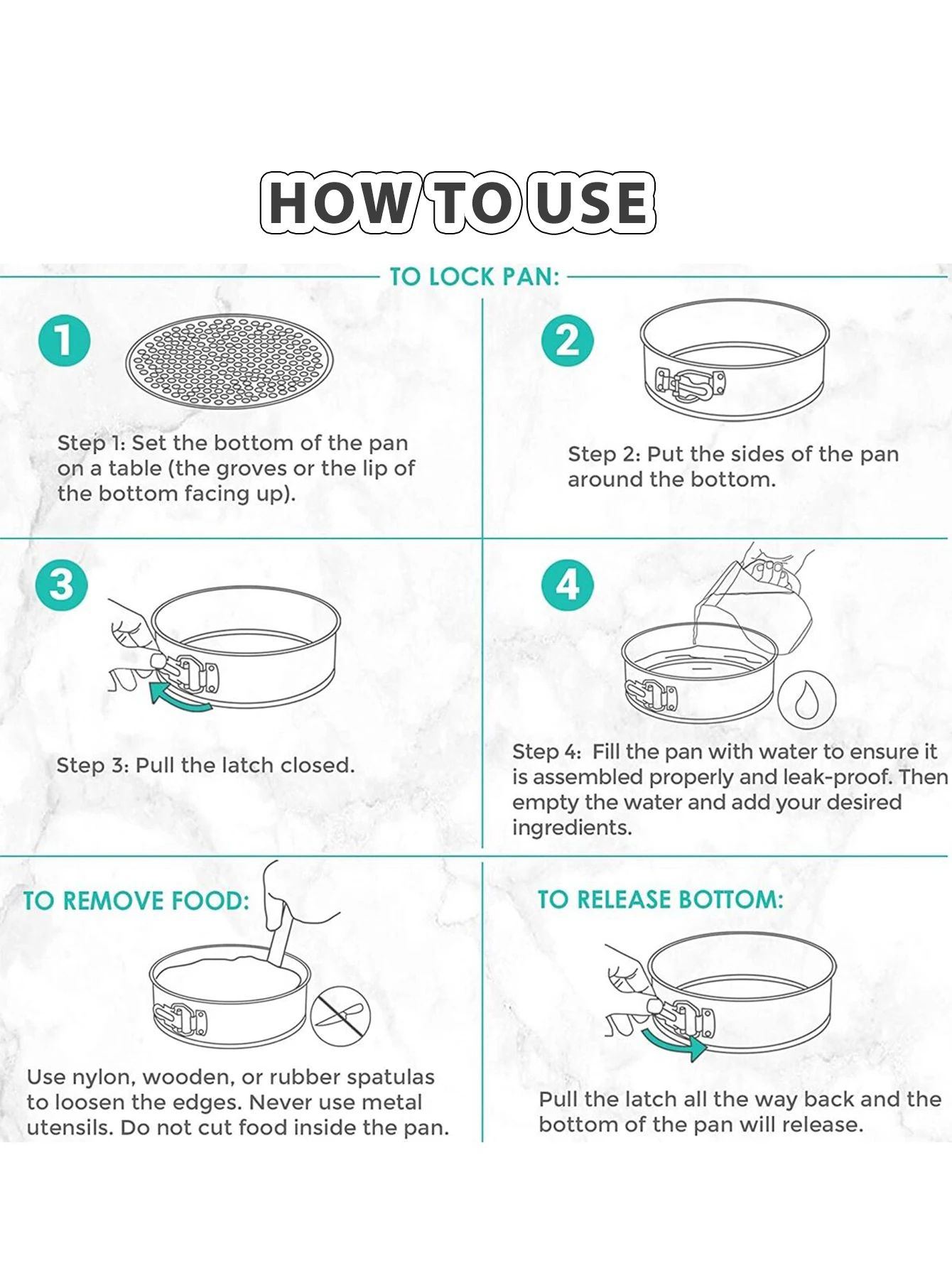 HOW TO USE

TO LOCK PAN:

1

Step 1: Set the bottom of the pan on a table (the groves or the lip of the bottom facing up).

2

Step 2: Put the sides of the pan around the bottom.

3

Step 3: Pull the latch closed.

4

Step 4: Fill the pan with water to ensure it is assembled properly and leak-proof. Then empty the water and add your desired ingredients.

TO REMOVE FOOD:

Use nylon, wooden, or rubber spatulas to loosen the edges. Never use metal utensils. Do not cut food inside the pan.

TO RELEASE BOTTOM:

Pull the latch all the way back and the bottom of the pan will release.