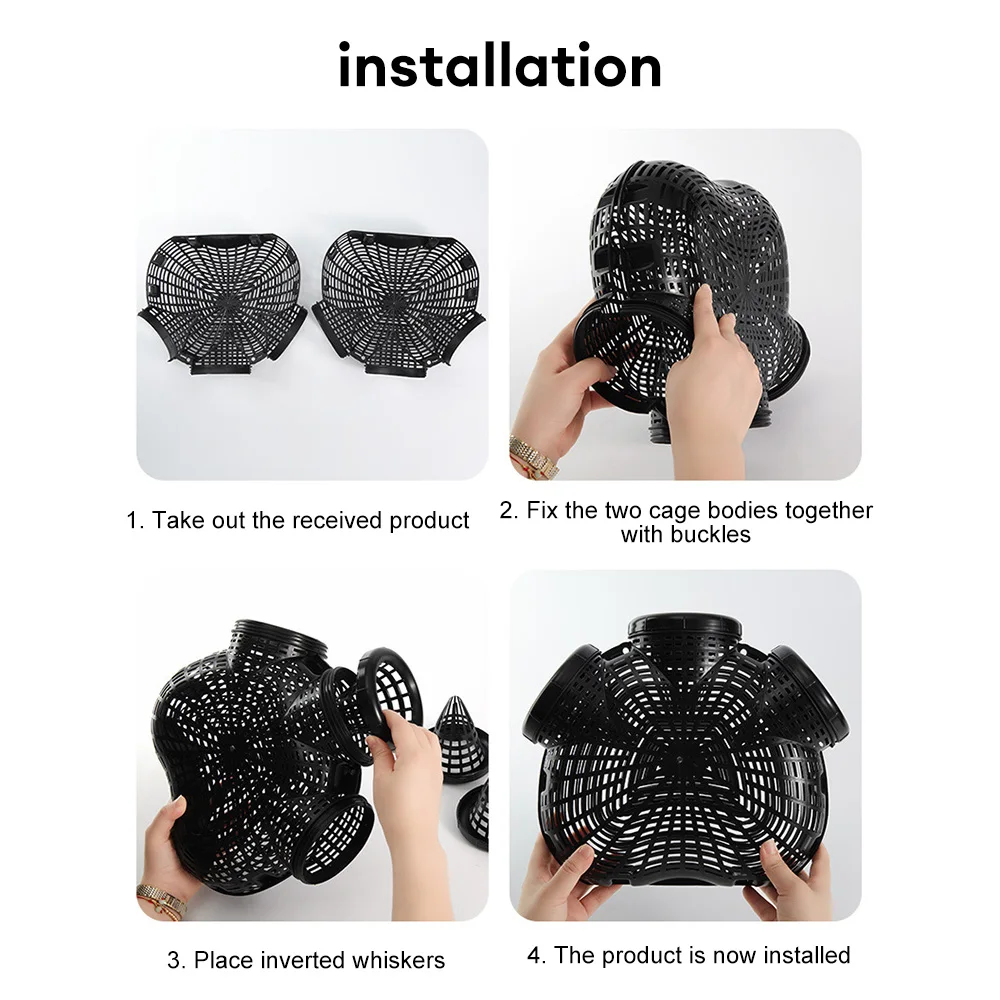 installation

1. Take out the received product

2. Fix the two cage bodies together with buckles

3. Place inverted whiskers

4. The product is now installed