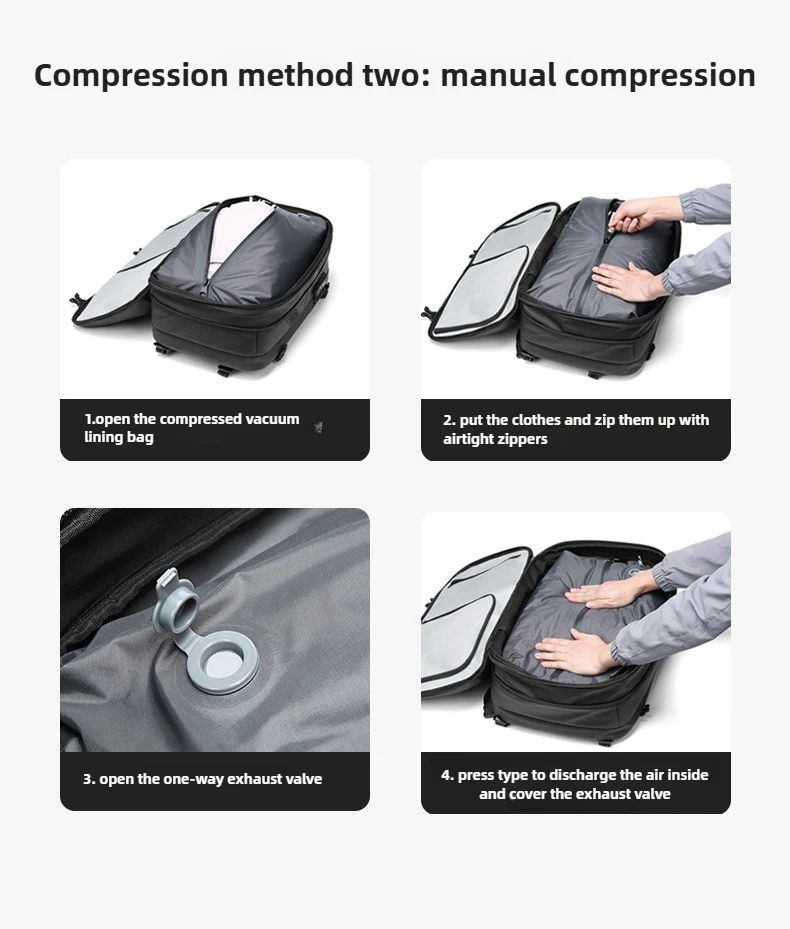 Compression method two: manual compression

1.open the compressed vacuum lining bag

2. put the clothes and zip them up with airtight zippers

3. open the one-way exhaust valve

4. press type to discharge the air inside and cover the exhaust valve