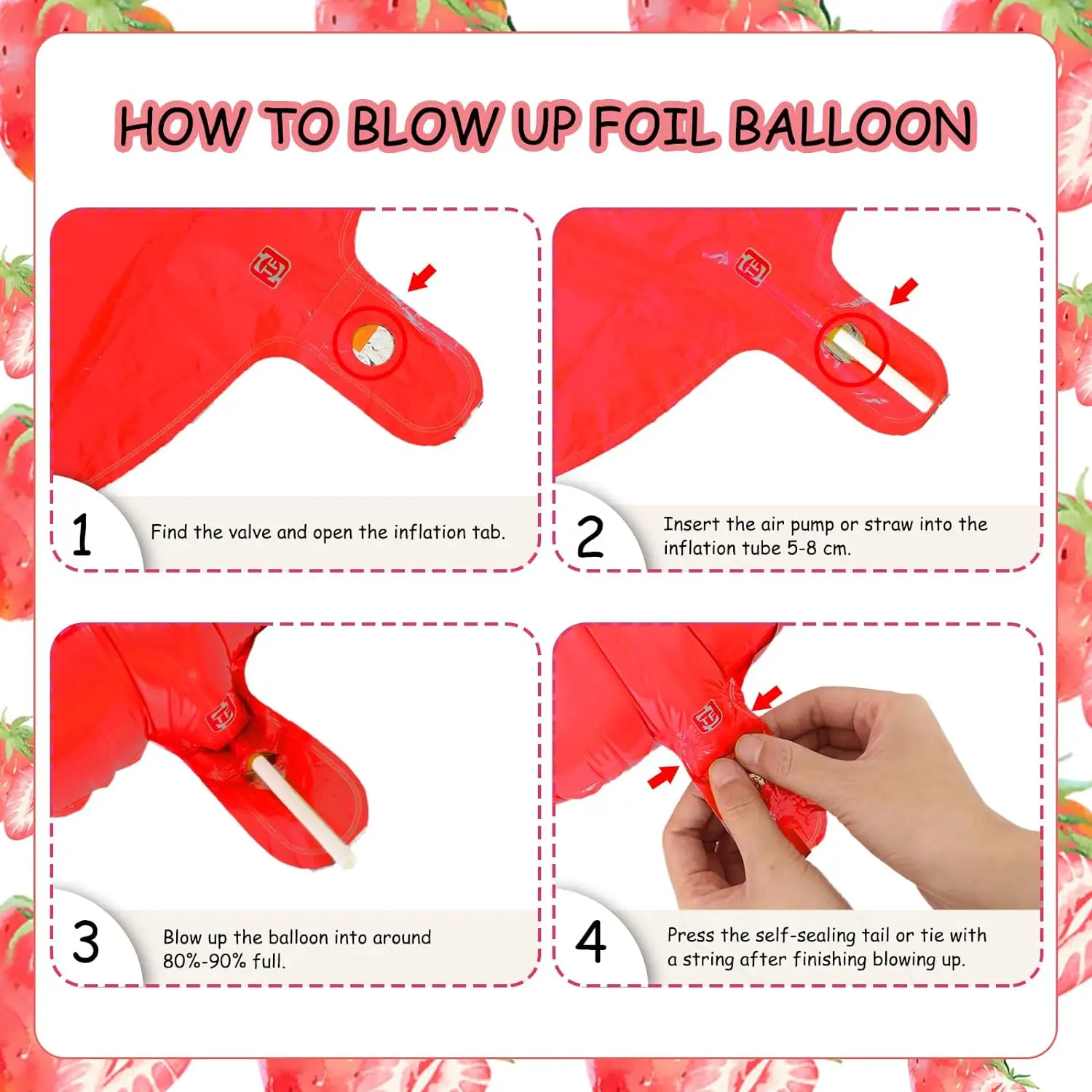 HOW TO BLOW UP FOIL BALLOON

1 Find the valve and open the inflation tab.

2 Insert the air pump or straw into the inflation tube 5-8 cm.

3 Blow up the balloon into around 80%-90% full.

4 Press the self-sealing tail or tie with a string after finishing blowing up.