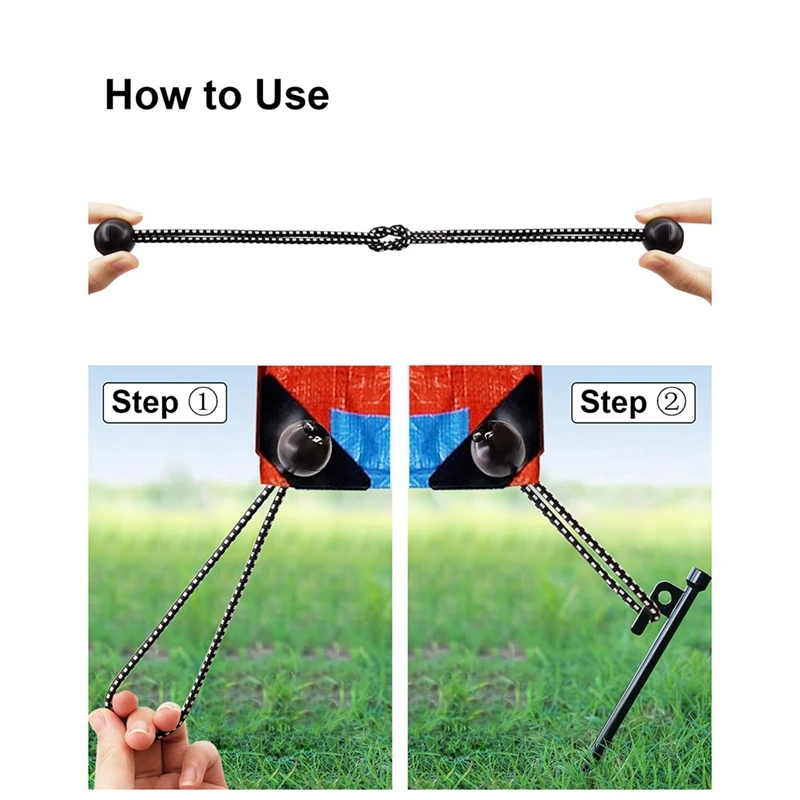 How to Use

Step ①

Step ②