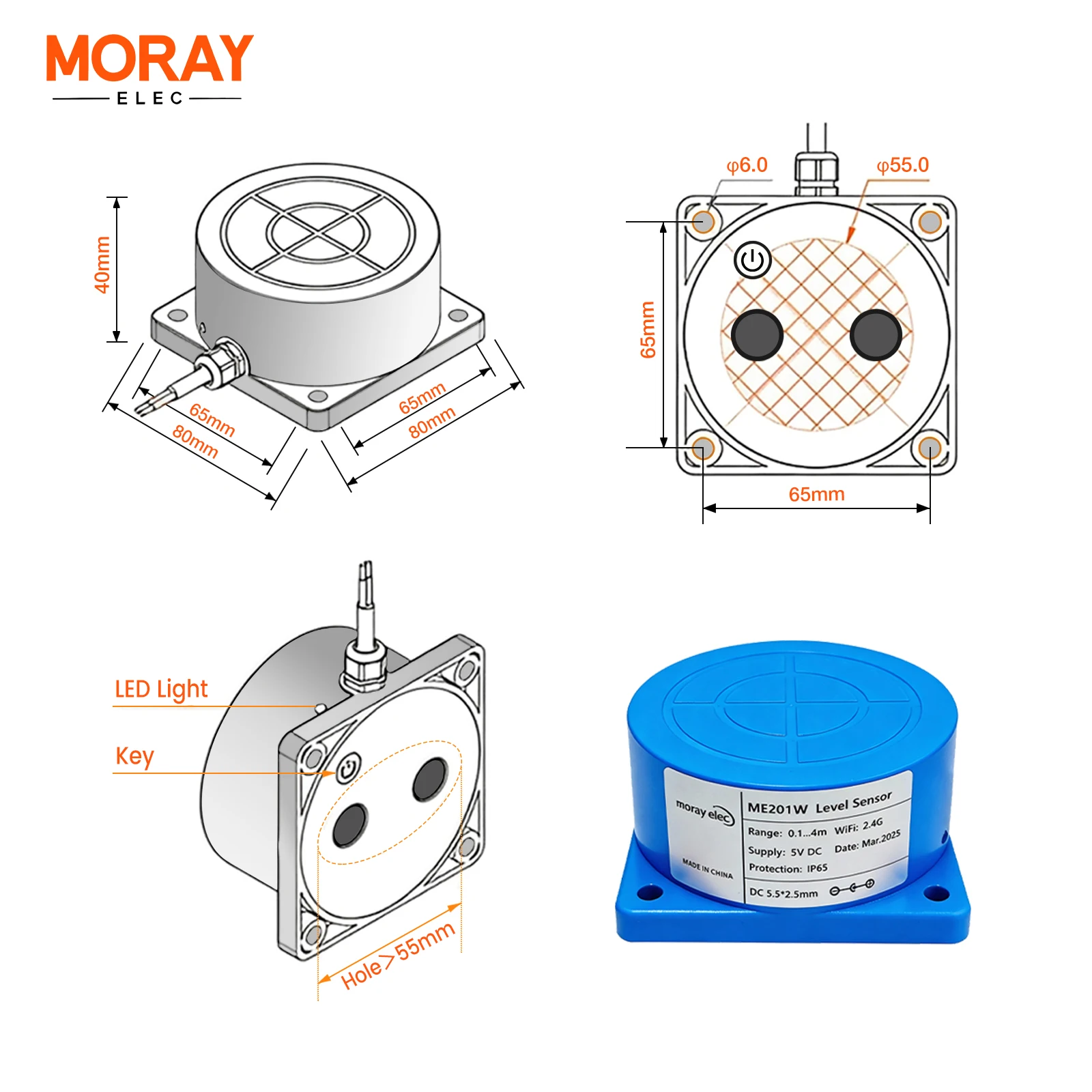 MORAY
ELEC

40mm
65mm
80mm
65mm
80mm

φ6.0
φ55.0
65mm
65mm

LED Light
Key
Hole>55mm

moray elec
MADE IN CHINA
ME201W Level Sensor
Range: 0.1...4m WiFi: 2.4G
Supply: 5V DC Date: Mar.2025
Protection: IP65
DC 5.5*2.5mm