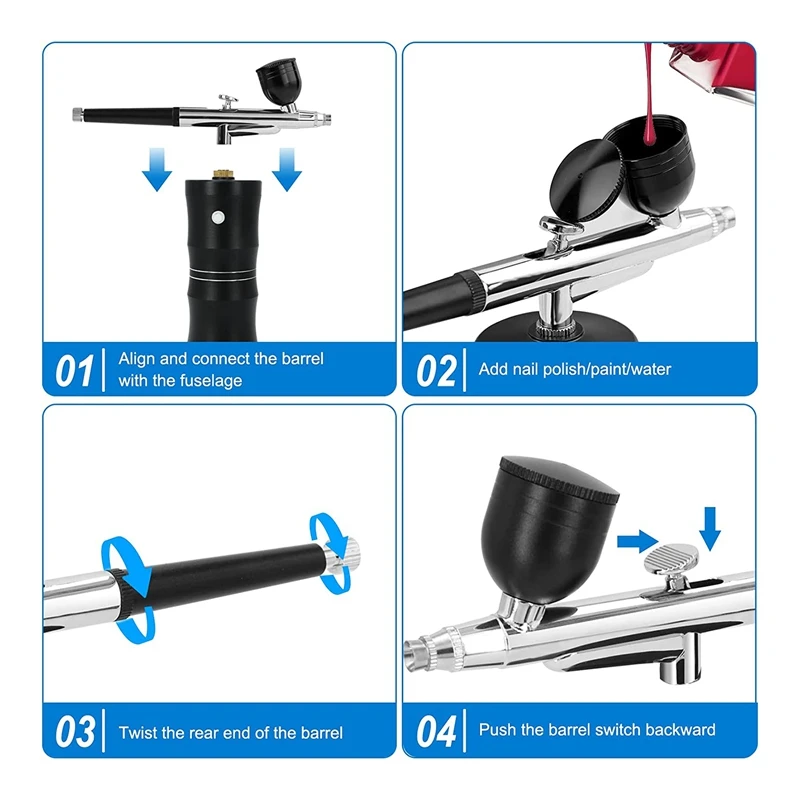 01 Align and connect the barrel with the fuselage

02 Add nail polish/paint/water

03 Twist the rear end of the barrel

04 Push the barrel switch backward