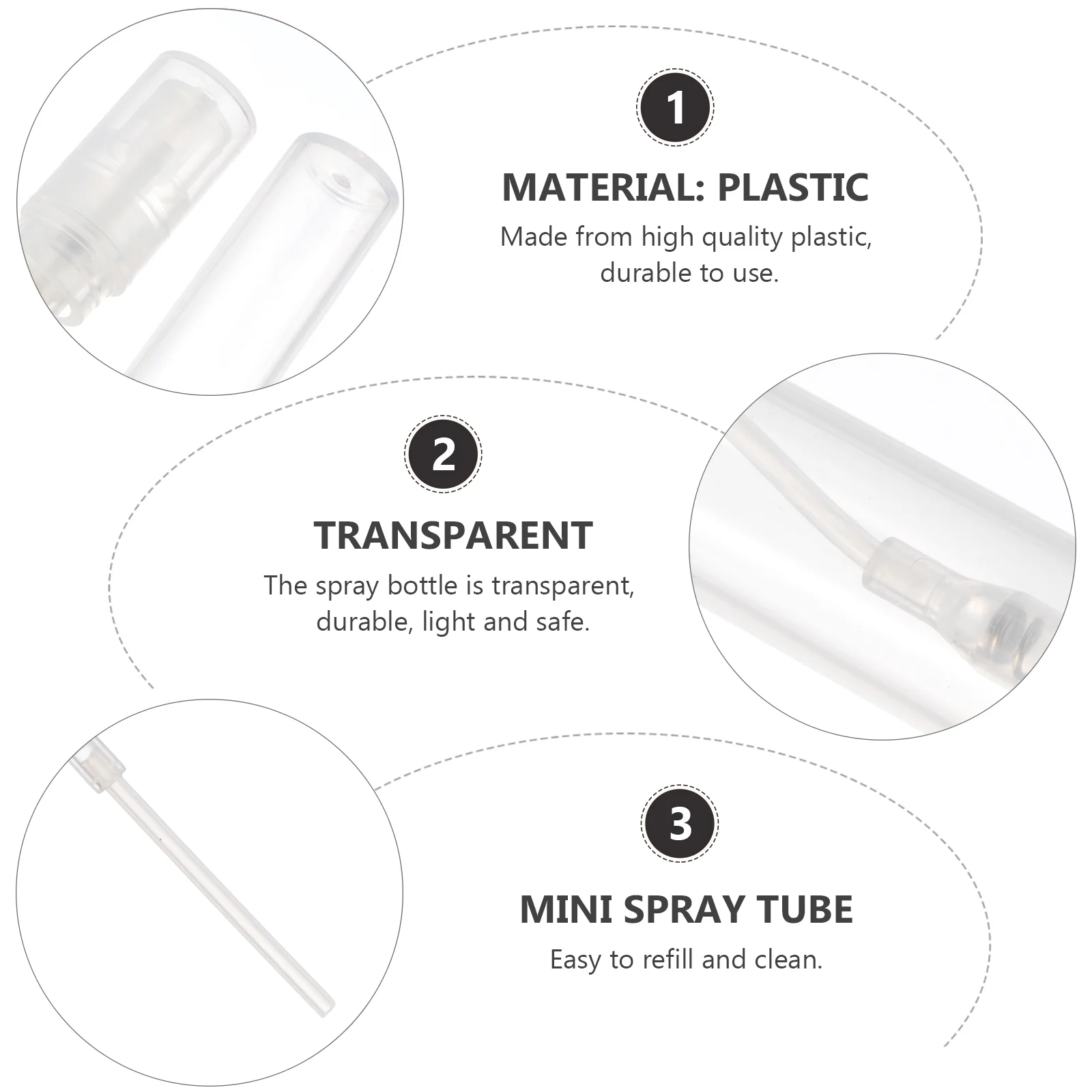 1

MATERIAL: PLASTIC

Made from high quality plastic, durable to use.

2

TRANSPARENT

The spray bottle is transparent, durable, light and safe.

3

MINI SPRAY TUBE

Easy to refill and clean.