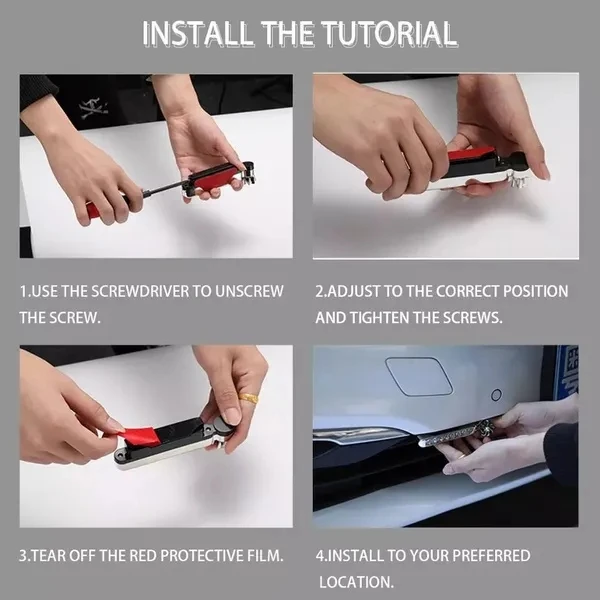 INSTALL THE TUTORIAL

1.USE THE SCREWDRIVER TO UNSCREW THE SCREW.

2.ADJUST TO THE CORRECT POSITION AND TIGHTEN THE SCREWS.

3.TEAR OFF THE RED PROTECTIVE FILM.

4.INSTALL TO YOUR PREFERRED LOCATION.