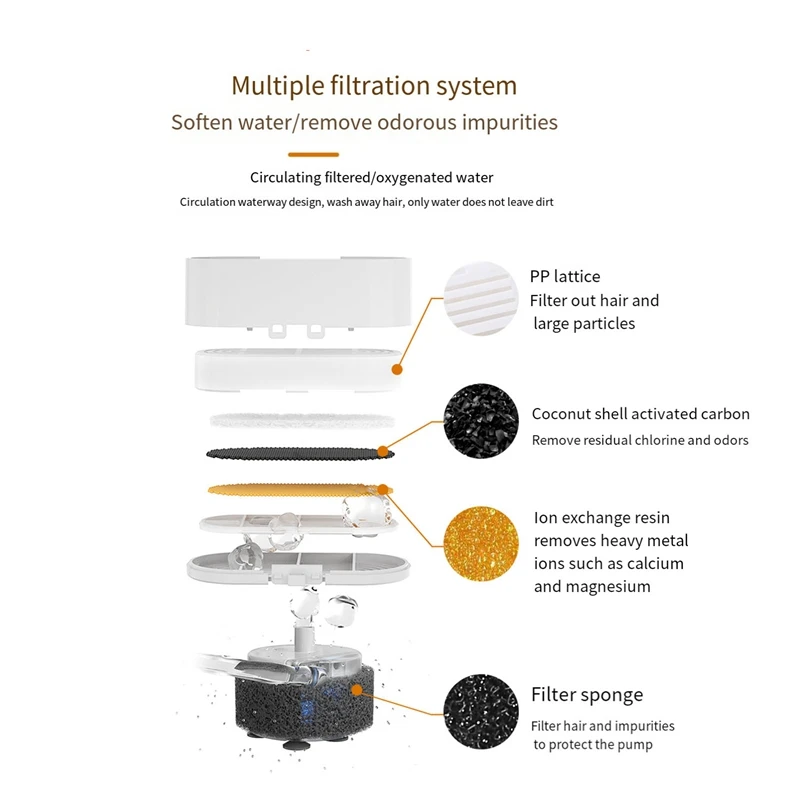 Multiple filtration system
Soften water/remove odorous impurities

Circulating filtered/oxygenated water
Circulation waterway design, wash away hair, only water does not leave dirt

PP lattice
Filter out hair and large particles

Coconut shell activated carbon
Remove residual chlorine and odors

Ion exchange resin removes heavy metal ions such as calcium and magnesium

Filter sponge
Filter hair and impurities to protect the pump