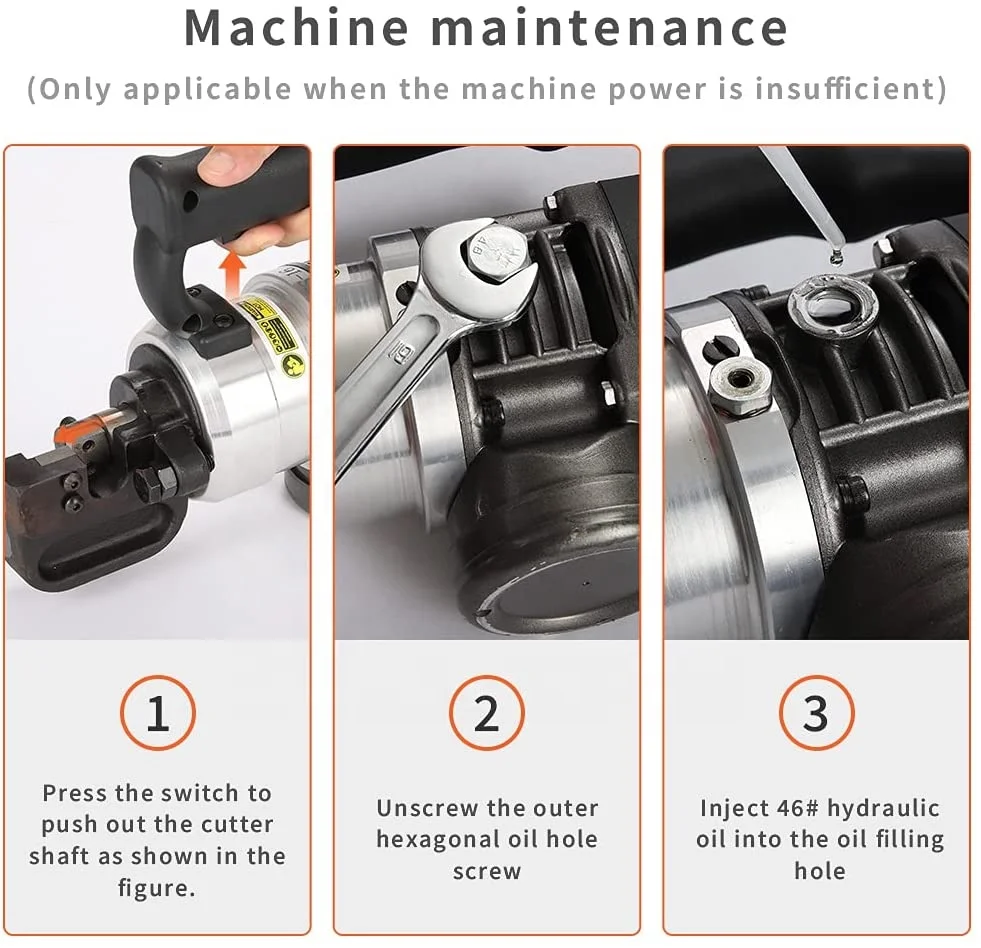 Machine maintenance

(Only applicable when the machine power is insufficient)

1

Press the switch to push out the cutter shaft as shown in the figure.

2

Unscrew the outer hexagonal oil hole screw

3

Inject 46# hydraulic oil into the oil filling hole