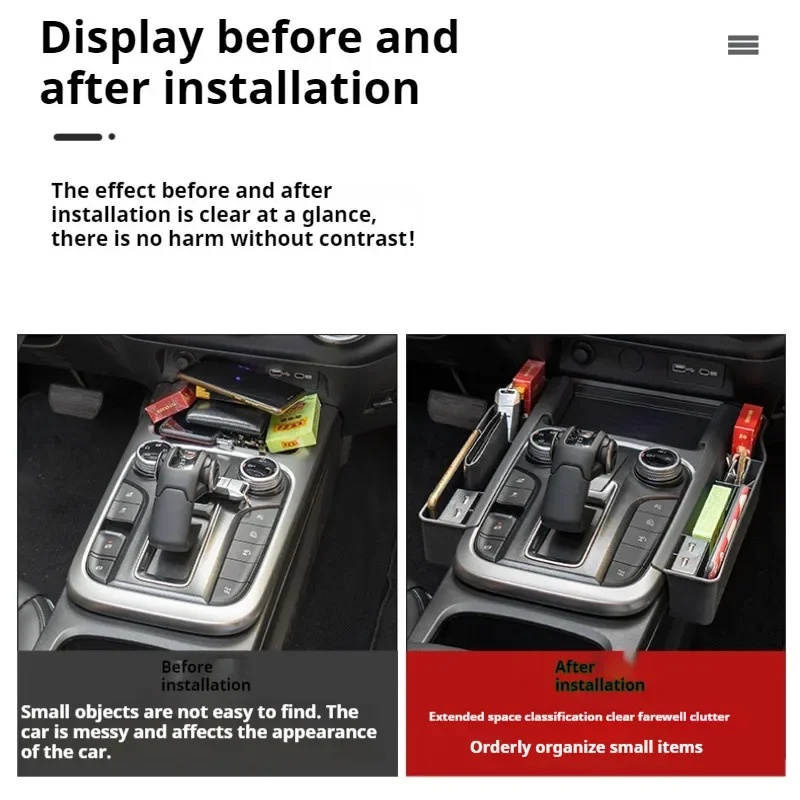 Display before and after installation

The effect before and after installation is clear at a glance, there is no harm without contrast!

Before installation

Small objects are not easy to find. The car is messy and affects the appearance of the car.

After installation

Extended space classification clear farewell clutter

Orderly organize small items