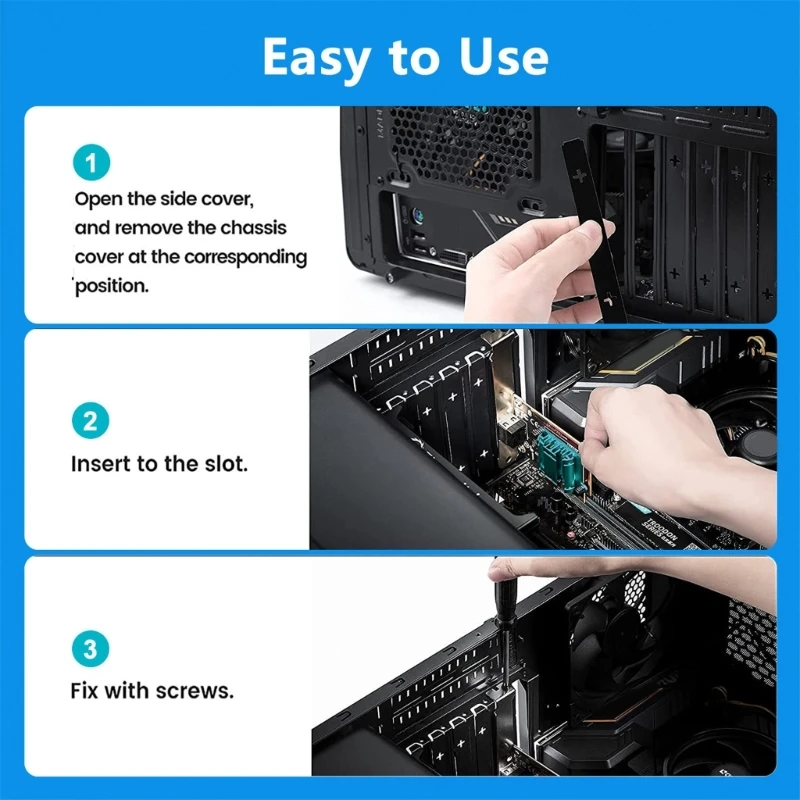 Easy to Use

1

Open the side cover, and remove the chassis cover at the corresponding position.

2

Insert to the slot.

3

Fix with screws.