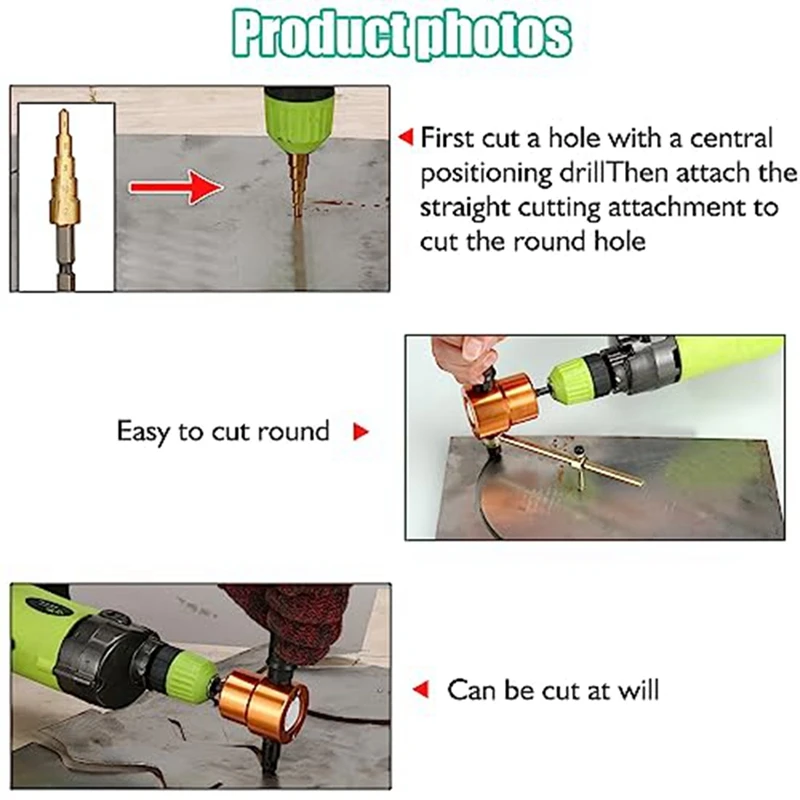 Product photos

First cut a hole with a central positioning drillThen attach the straight cutting attachment to cut the round hole

Easy to cut round

Can be cut at will