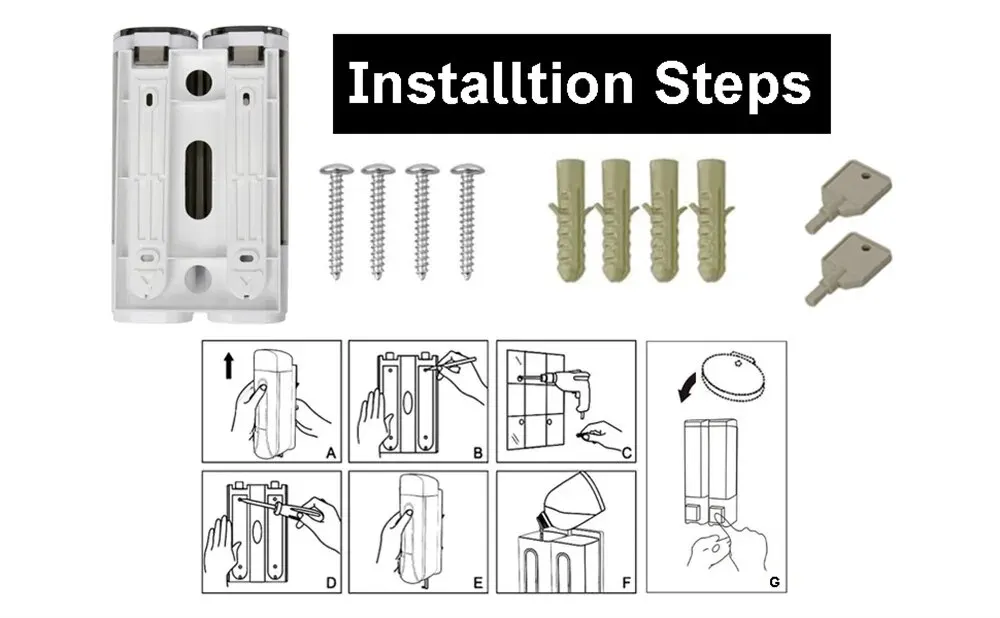 Installtion Steps

A

B

C

D

E

F

G