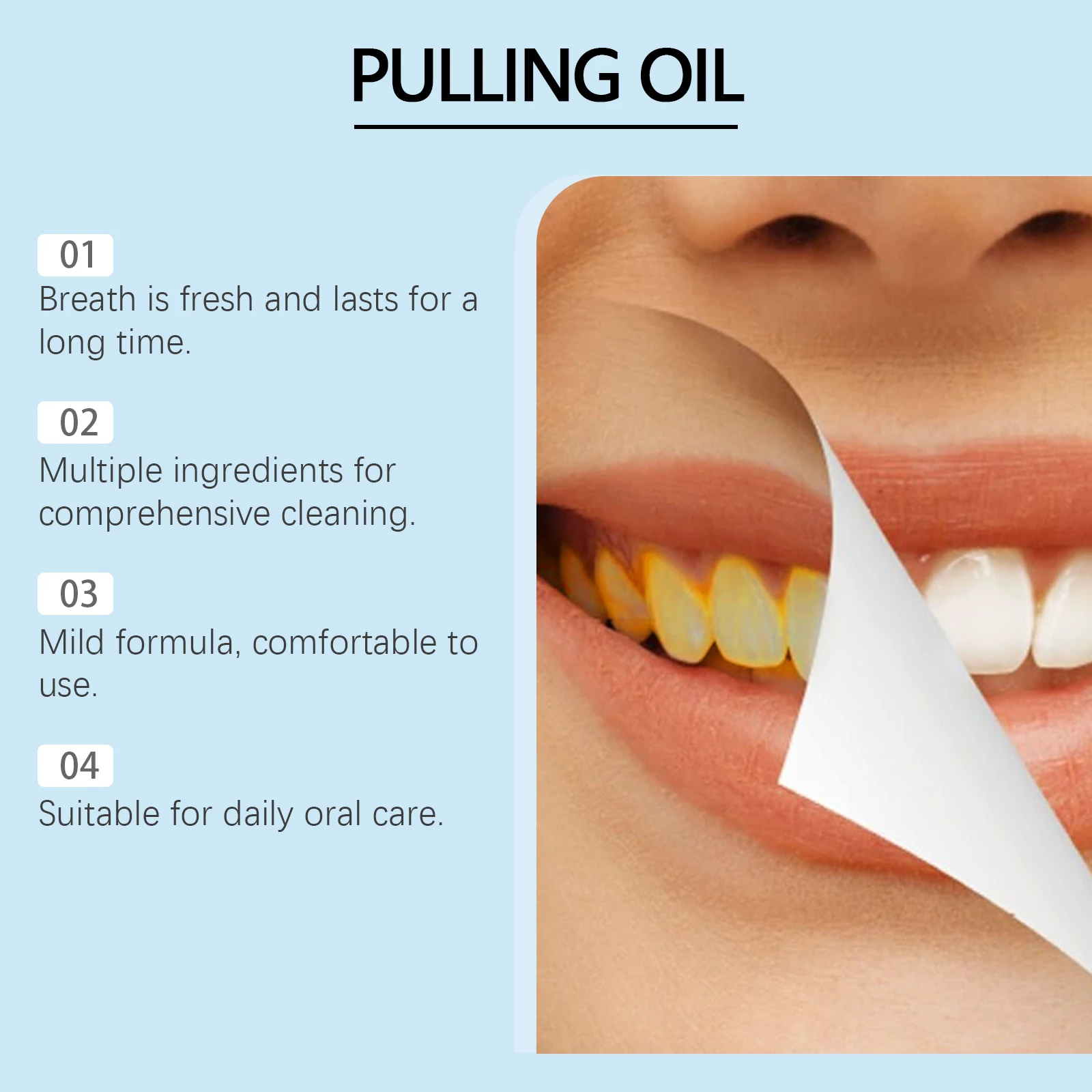 PULLING OIL

01
Breath is fresh and lasts for a long time.

02
Multiple ingredients for comprehensive cleaning.

03
Mild formula, comfortable to use.

04
Suitable for daily oral care.