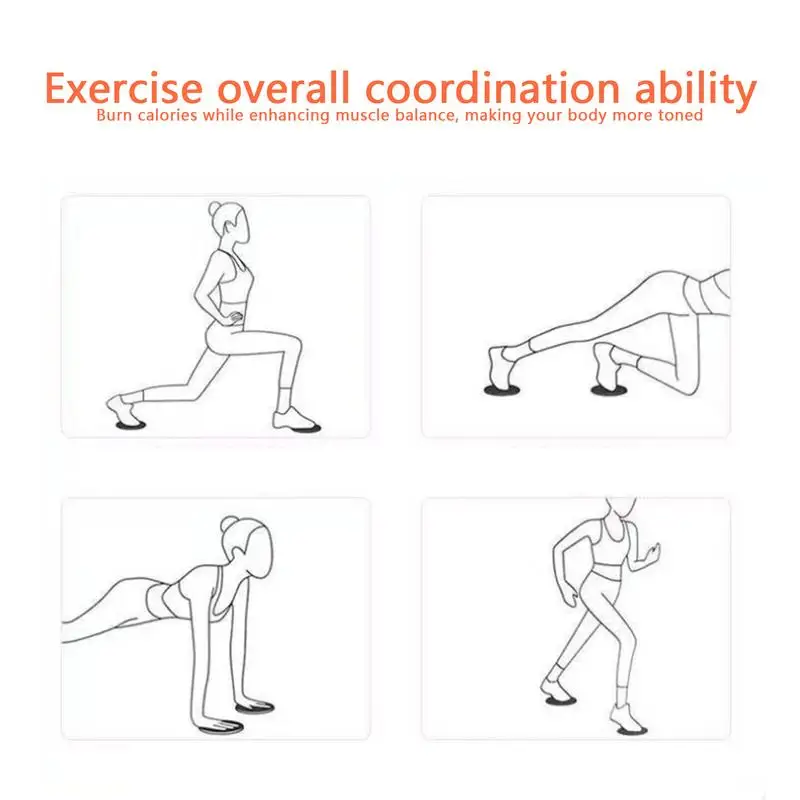 Exercise overall coordination ability
Burn calories while enhancing muscle balance, making your body more toned