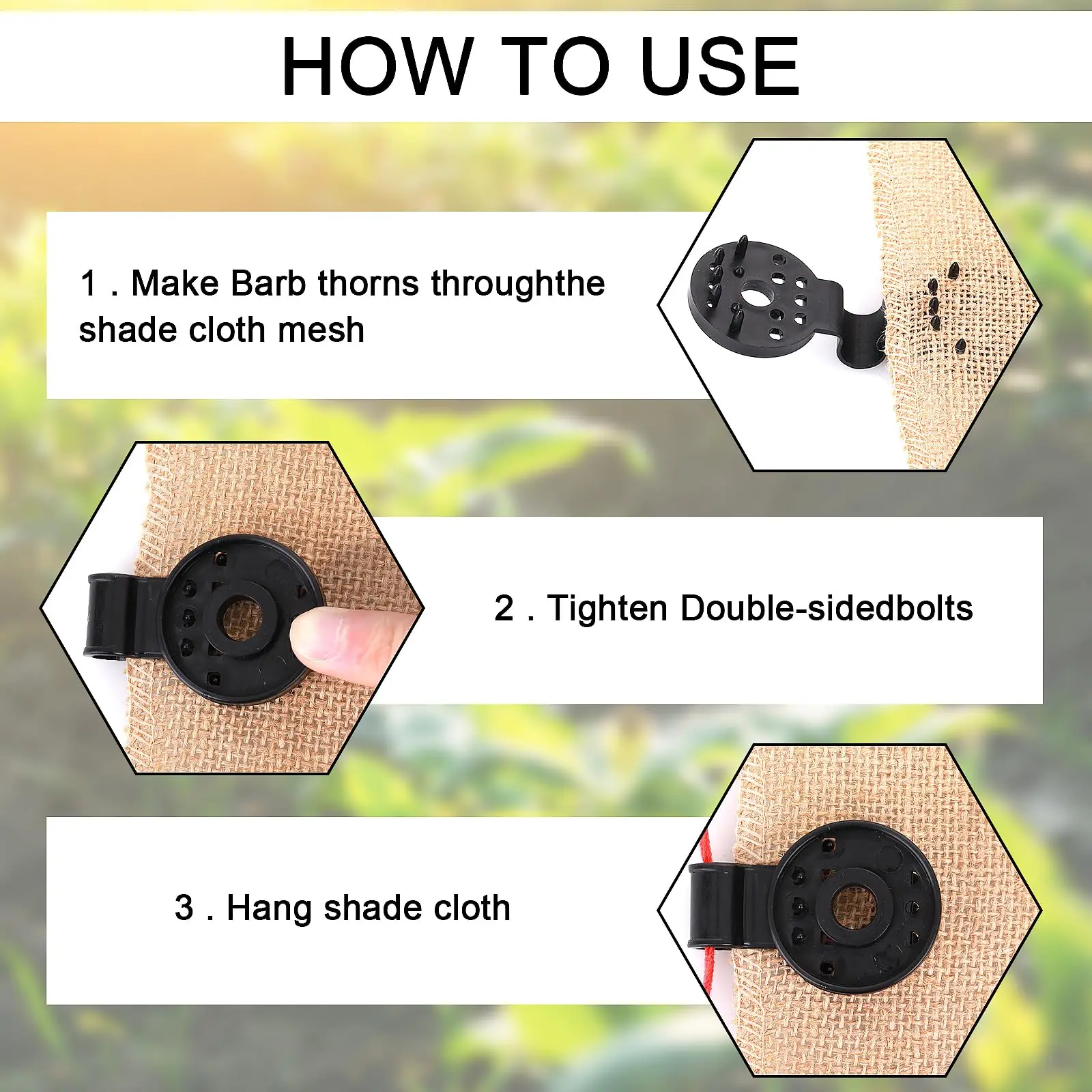 HOW TO USE

1 . Make Barb thorns throughthe shade cloth mesh

2 . Tighten Double-sidedbolts

3 . Hang shade cloth