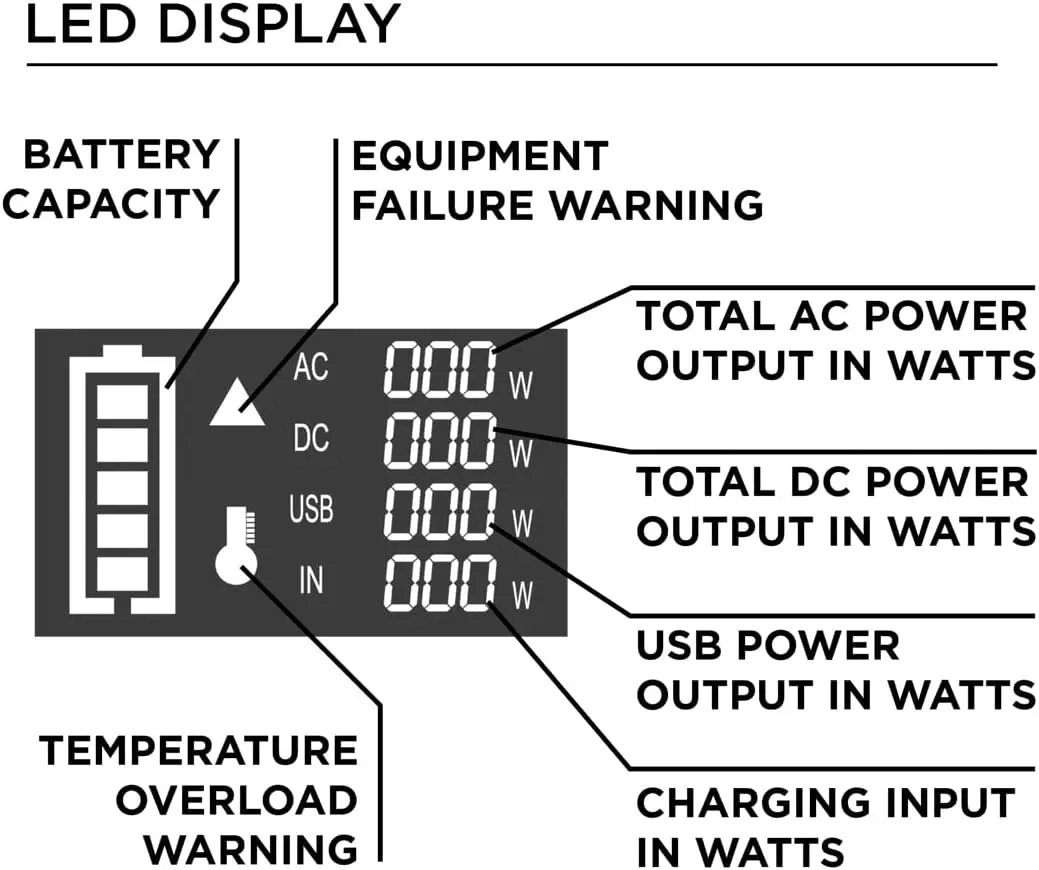 LED DISPLAY

BATTERY CAPACITY

EQUIPMENT FAILURE WARNING

AC 000 W
DC 000 W
USB 000 W
IN 000 W

TOTAL AC POWER OUTPUT IN WATTS

TOTAL DC POWER OUTPUT IN WATTS

USB POWER OUTPUT IN WATTS

CHARGING INPUT IN WATTS

TEMPERATURE OVERLOAD WARNING