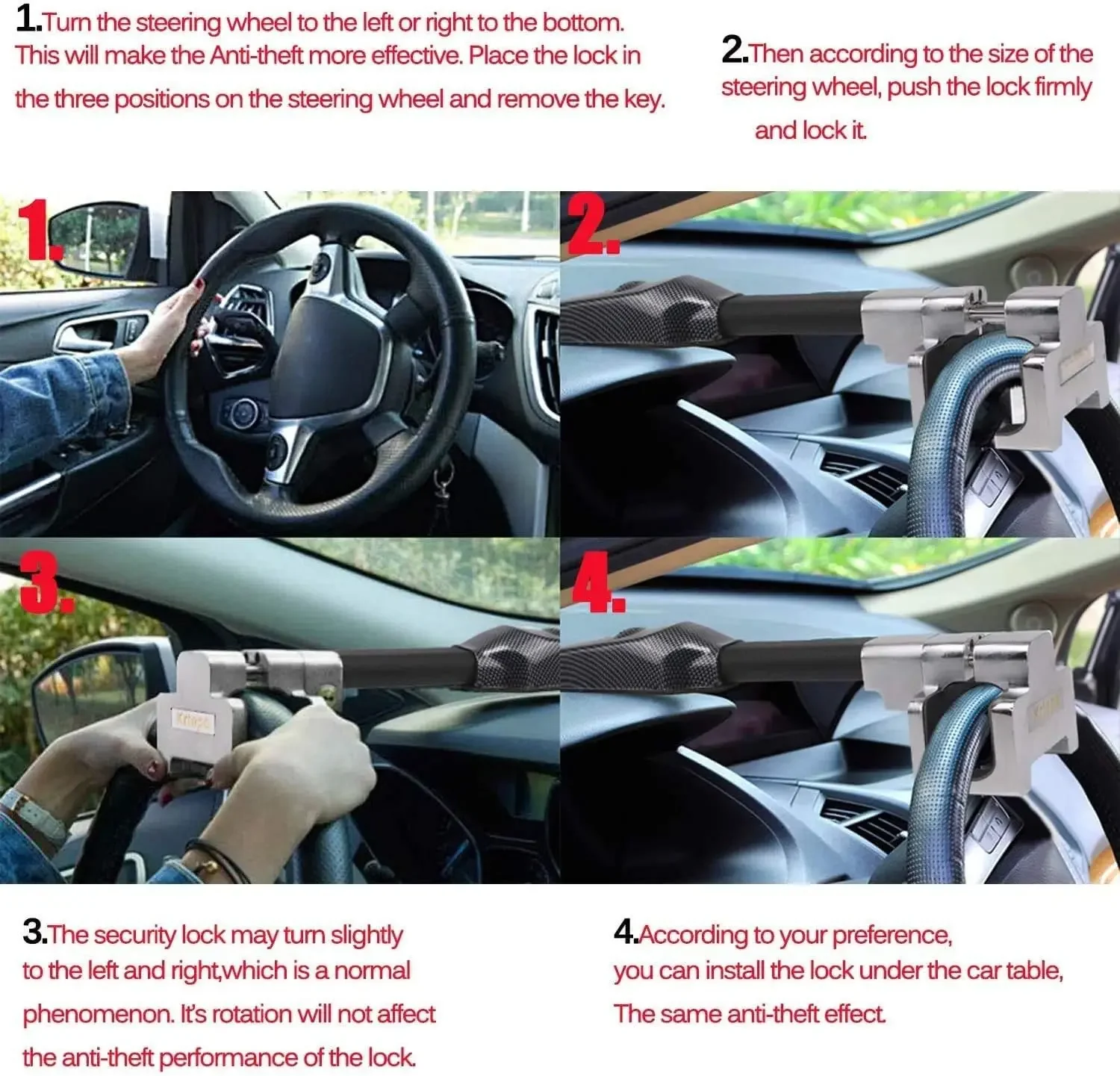 1.Turn the steering wheel to the left or right to the bottom. This will make the Anti-theft more effective. Place the lock in the three positions on the steering wheel and remove the key.

2.Then according to the size of the steering wheel, push the lock firmly and lock it.

1.

2.

3.

4.

3.The security lock may turn slightly to the left and right,which is a normal phenomenon. It's rotation will not affect the anti-theft performance of the lock.

4.According to your preference, you can install the lock under the car table, The same anti-theft effect.