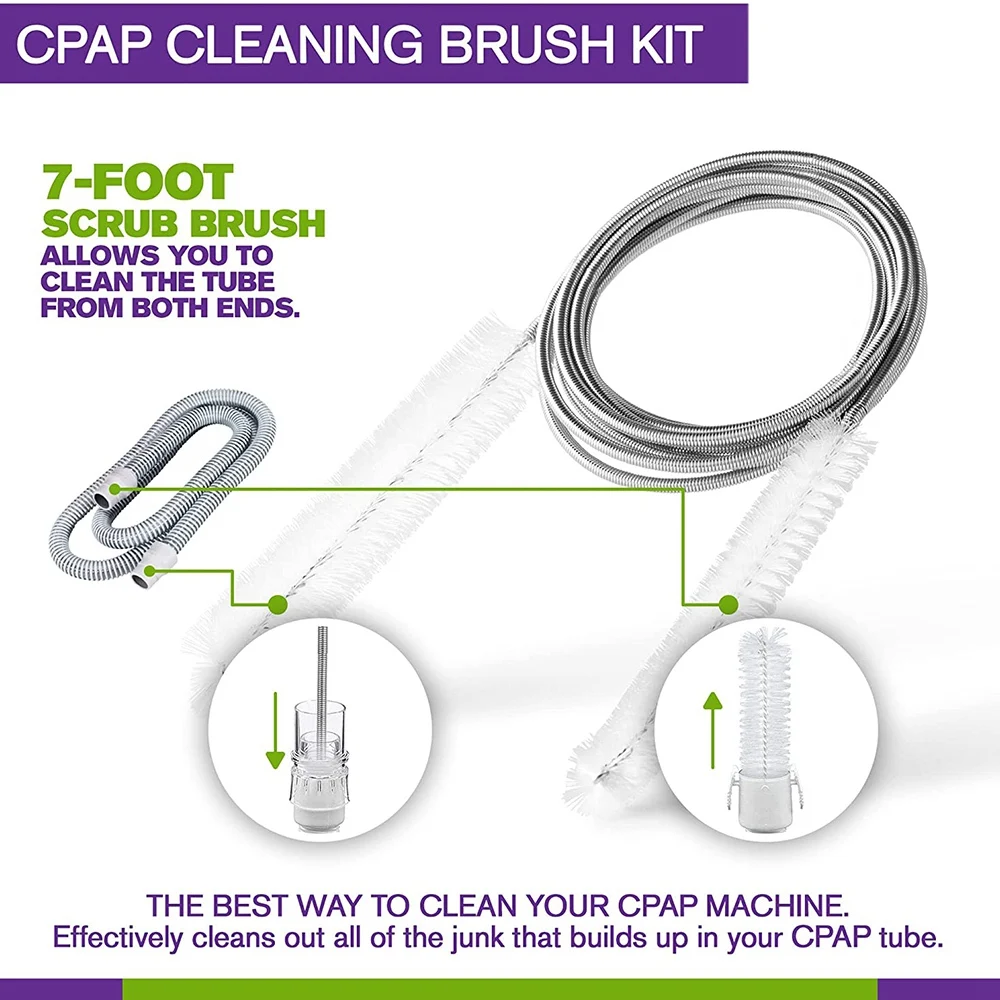 CPAP CLEANING BRUSH KIT

7-FOOT SCRUB BRUSH
ALLOWS YOU TO CLEAN THE TUBE FROM BOTH ENDS.

THE BEST WAY TO CLEAN YOUR CPAP MACHINE.
Effectively cleans out all of the junk that builds up in your CPAP tube.