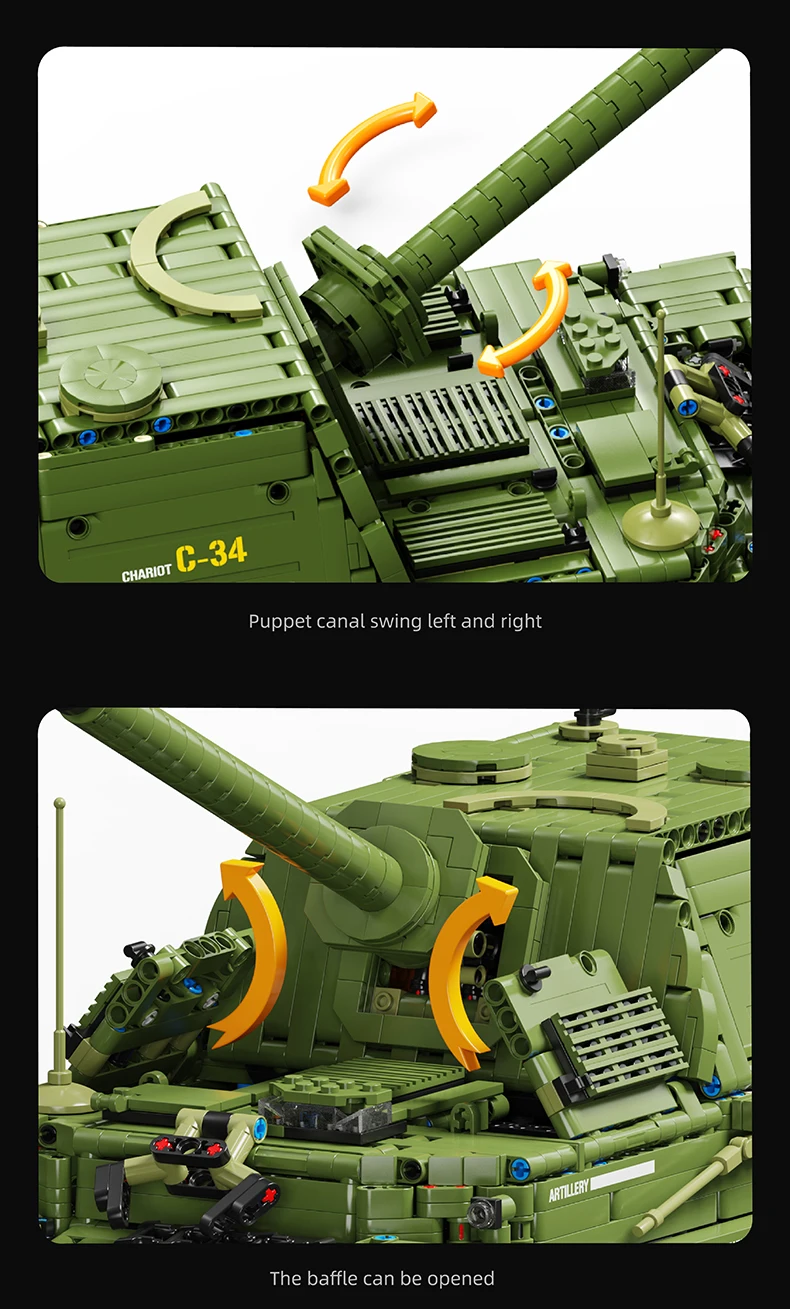 CHARIOT C-34

Puppet canal swing left and right

ARTILLERY

The baffle can be opened